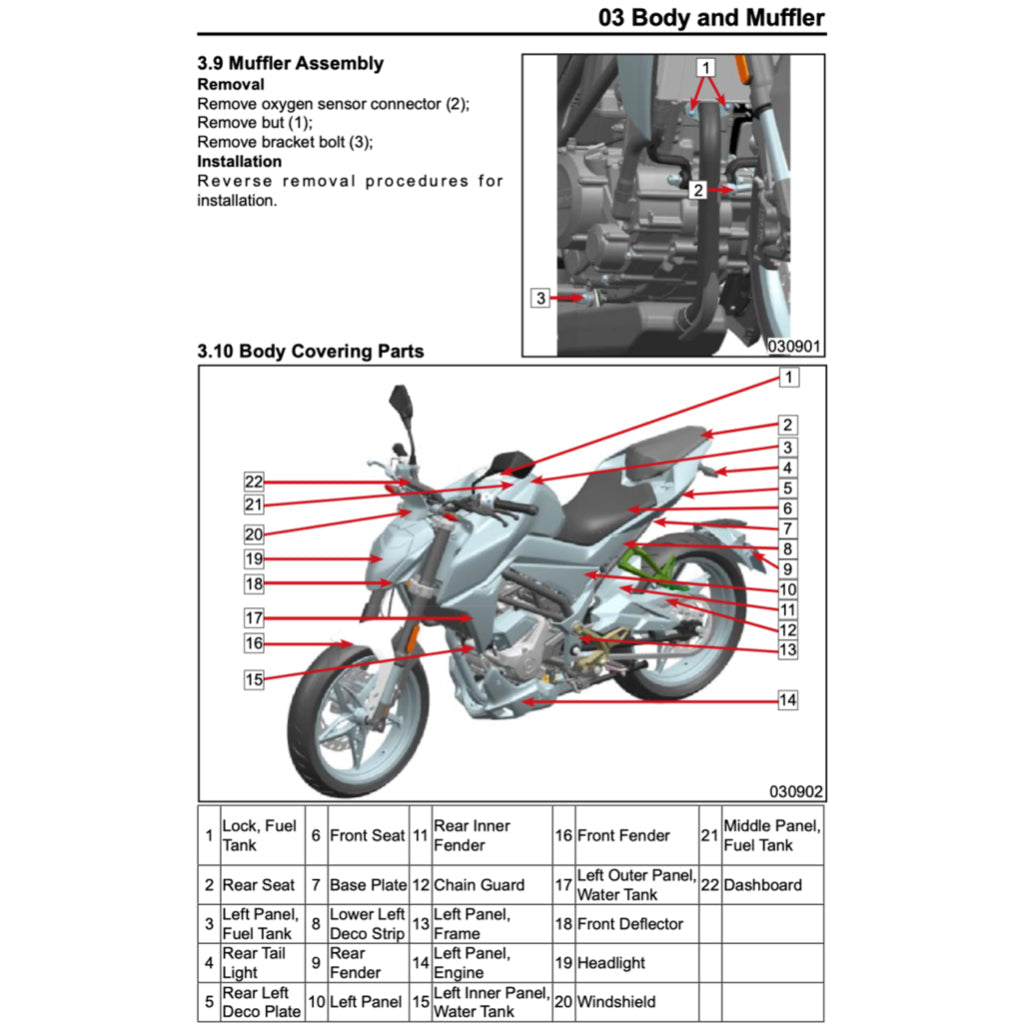 03 Body and Muffler

3.9 Muffler Assembly
Removal
Remove oxygen sensor connector (2);
Remove but (1);
Remove bracket bolt (3);
Installation
Reverse removal procedures for installation.

1
2
3
030901

3.10 Body Covering Parts

1
2
3
4
5
6
7
8
9
10
11
12
13
14
22
21
20
19
18
17
16
15
030902

| 1 | Lock, Fuel Tank | 6 | Front Seat | 11 | Rear Inner Fender | 16 | Front Fender | 21 | Middle Panel, Fuel Tank |
|---|---|---|---|---|---|---|---|---|---|
| 2 | Rear Seat | 7 | Base Plate | 12 | Chain Guard | 17 | Left Outer Panel, Water Tank | 22 | Dashboard |
| 3 | Left Panel, Fuel Tank | 8 | Lower Left Deco Strip | 13 | Left Panel, Frame | 18 | Front Deflector | | |
| 4 | Rear Tail Light | 9 | Rear Fender | 14 | Left Panel, Engine | 19 | Headlight | | |
| 5 | Rear Left Deco Plate | 10 | Left Panel | 15 | Left Inner Panel, Water Tank | 20 | Windshield | | |