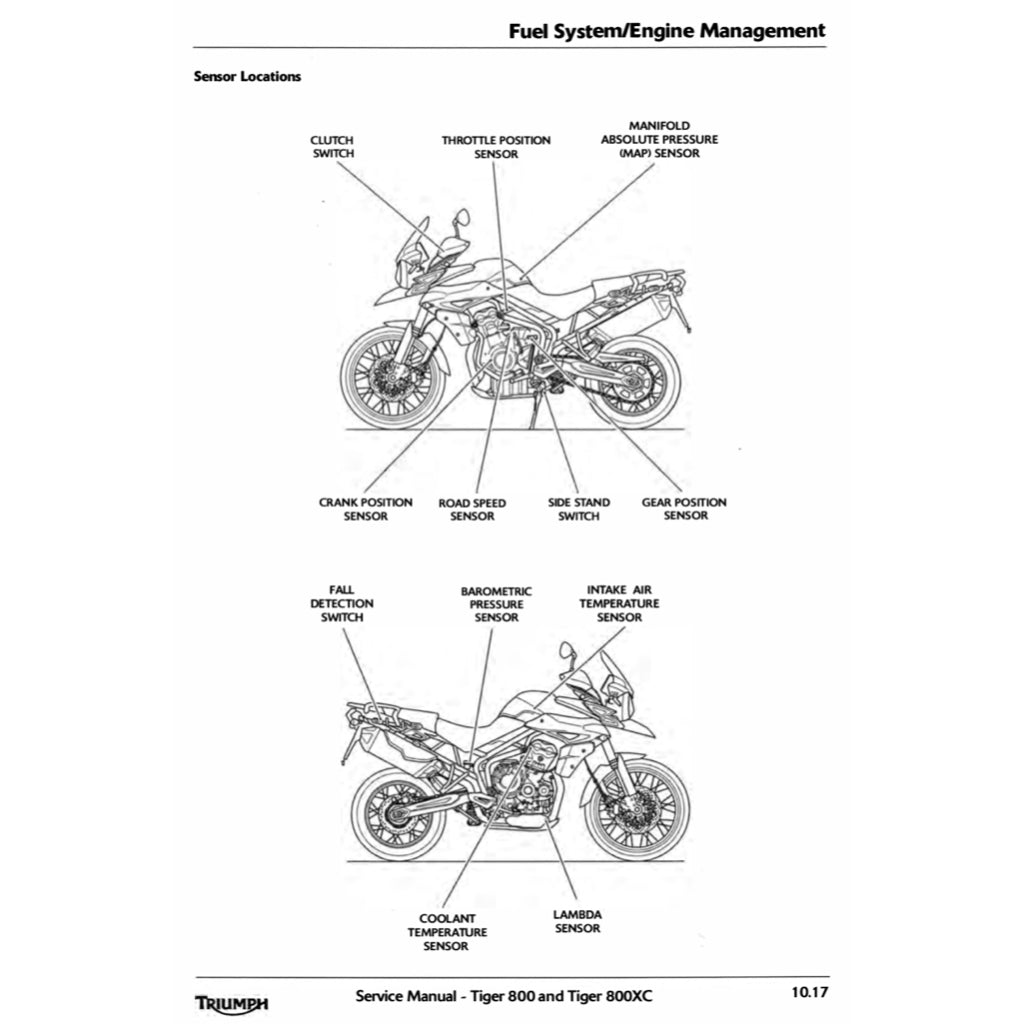 Fuel System/Engine Management

Sensor Locations

CLUTCH SWITCH

THROTTLE POSITION SENSOR

MANIFOLD ABSOLUTE PRESSURE (MAP) SENSOR

CRANK POSITION SENSOR

ROAD SPEED SENSOR

SIDE STAND SWITCH

GEAR POSITION SENSOR

FALL DETECTION SWITCH

BAROMETRIC PRESSURE SENSOR

INTAKE AIR TEMPERATURE SENSOR

COOLANT TEMPERATURE SENSOR

LAMBDA SENSOR

TRIUMPH

Service Manual - Tiger 800 and Tiger 800XC

10.17