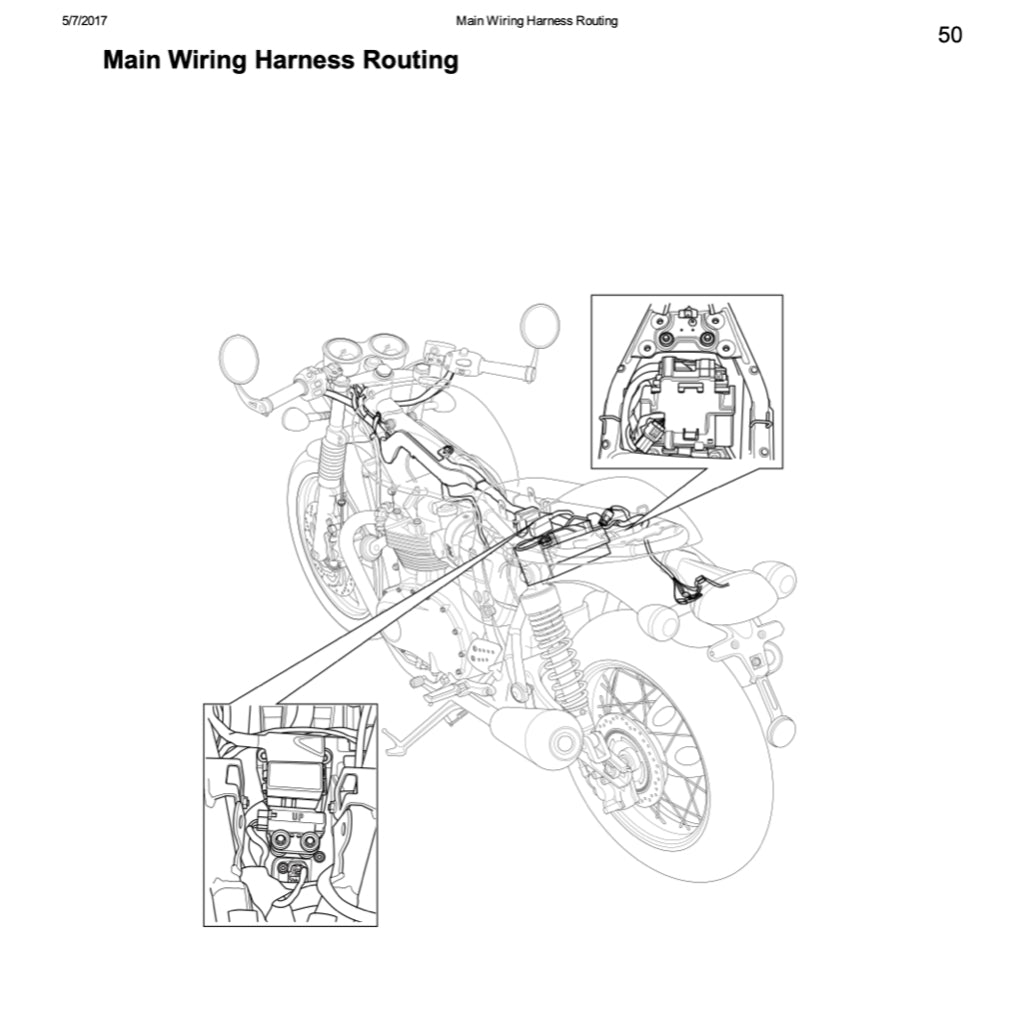 5/7/2017 Main Wiring Harness Routing

50

Main Wiring Harness Routing

UP