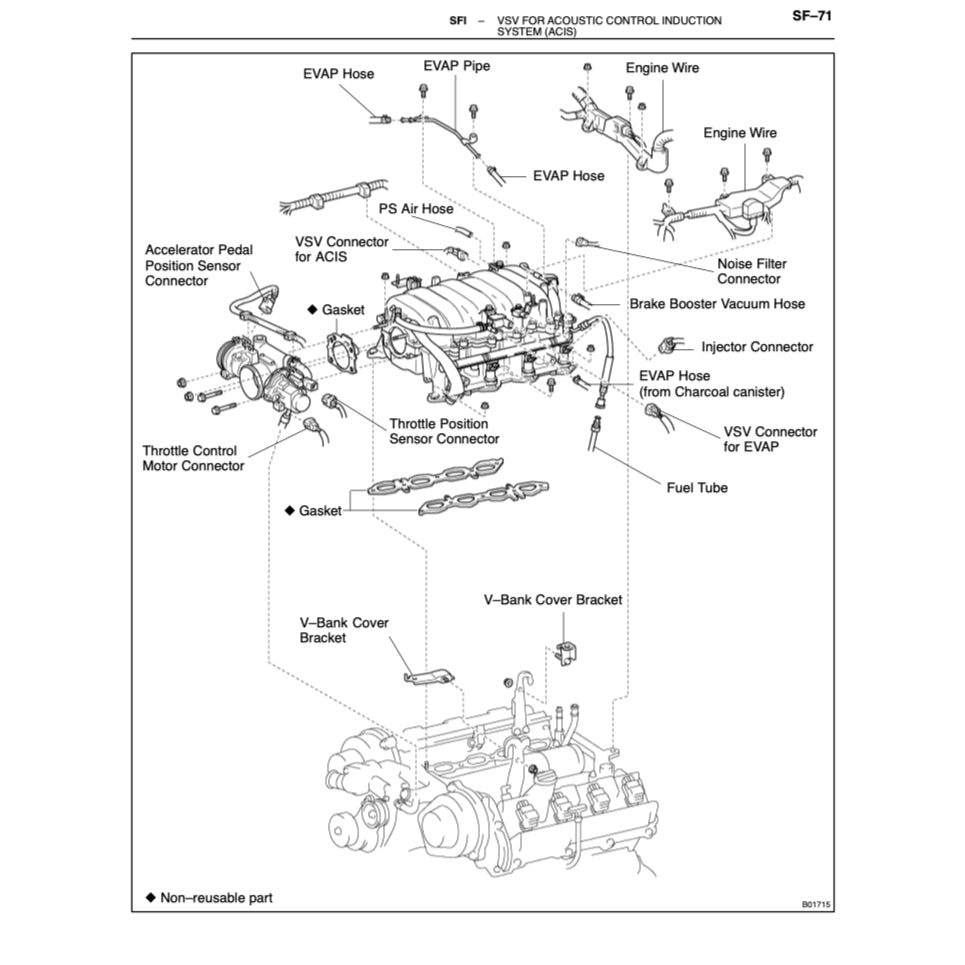 SFI – VSV FOR ACOUSTIC CONTROL INDUCTION SYSTEM (ACIS)

SF–71

EVAP Hose

EVAP Pipe

Engine Wire

Engine Wire

EVAP Hose

PS Air Hose

VSV Connector for ACIS

Accelerator Pedal Position Sensor Connector

Noise Filter Connector

◆ Gasket

Brake Booster Vacuum Hose

Injector Connector

EVAP Hose (from Charcoal canister)

Throttle Position Sensor Connector

VSV Connector for EVAP

Throttle Control Motor Connector

Fuel Tube

◆ Gasket

V–Bank Cover Bracket

V–Bank Cover Bracket

◆ Non–reusable part

B01715