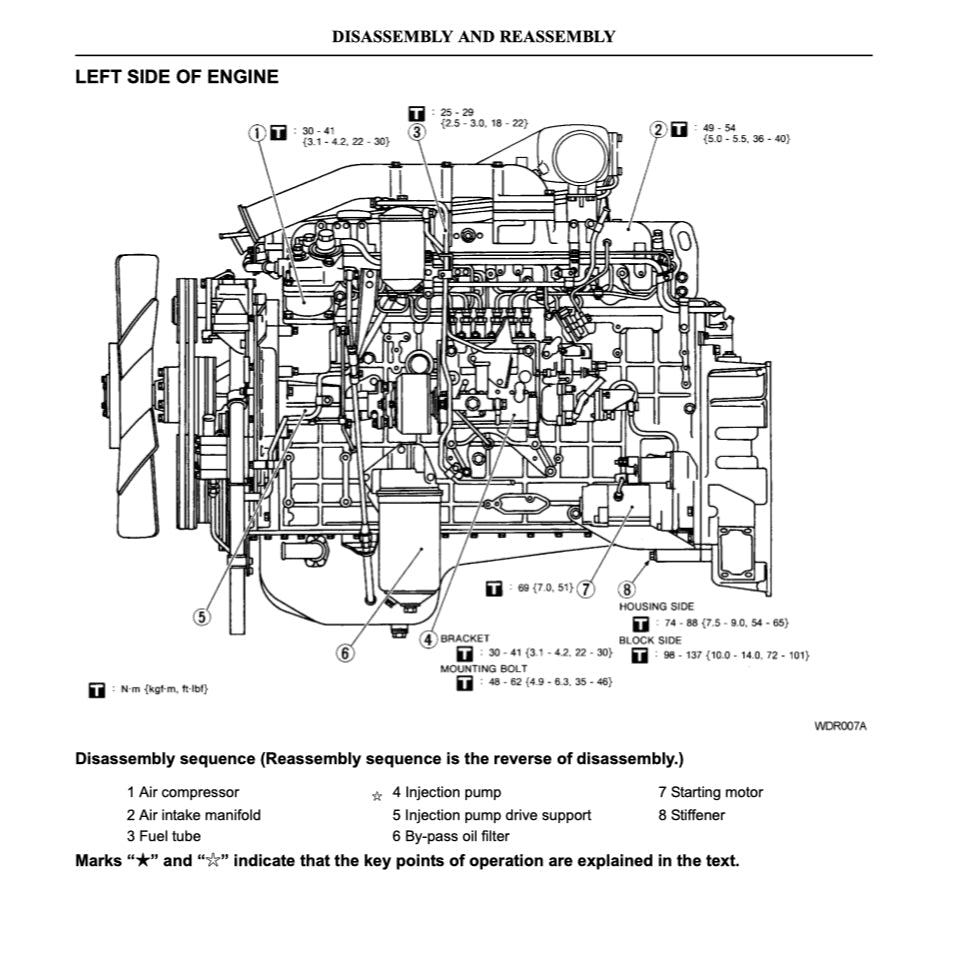 DISASSEMBLY AND REASSEMBLY

LEFT SIDE OF ENGINE

① T : 30 - 41 {3.1 - 4.2, 22 - 30}

T : 25 - 29 {2.5 - 3.0, 18 - 22}
③

② T : 49 - 54 {5.0 - 5.5, 36 - 40}

⑤

⑥

T : 69 {7.0, 51} ⑦

⑧
HOUSING SIDE
T : 74 - 88 {7.5 - 9.0, 54 - 65}
BLOCK SIDE
T : 98 - 137 {10.0 - 14.0, 72 - 101}

④ BRACKET
T : 30 - 41 {3.1 - 4.2, 22 - 30}
MOUNTING BOLT
T : 48 - 62 {4.9 - 6.3, 35 - 46}

T : N·m {kgf·m, ft·lbf}

WDR007A

Disassembly sequence (Reassembly sequence is the reverse of disassembly.)

1 Air compressor
2 Air intake manifold
3 Fuel tube
☆ 4 Injection pump
5 Injection pump drive support
6 By-pass oil filter
7 Starting motor
8 Stiffener

Marks "★" and "☆" indicate that the key points of operation are explained in the text.