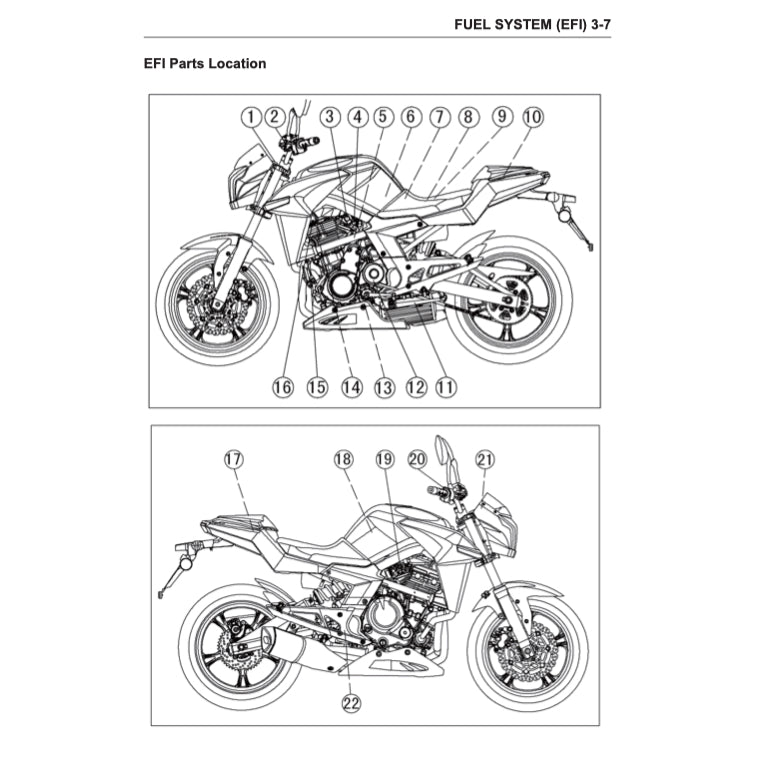 FUEL SYSTEM (EFI) 3-7

EFI Parts Location

1 2 3 4 5 6 7 8 9 10

16 15 14 13 12 11

17 18 19 20 21

22