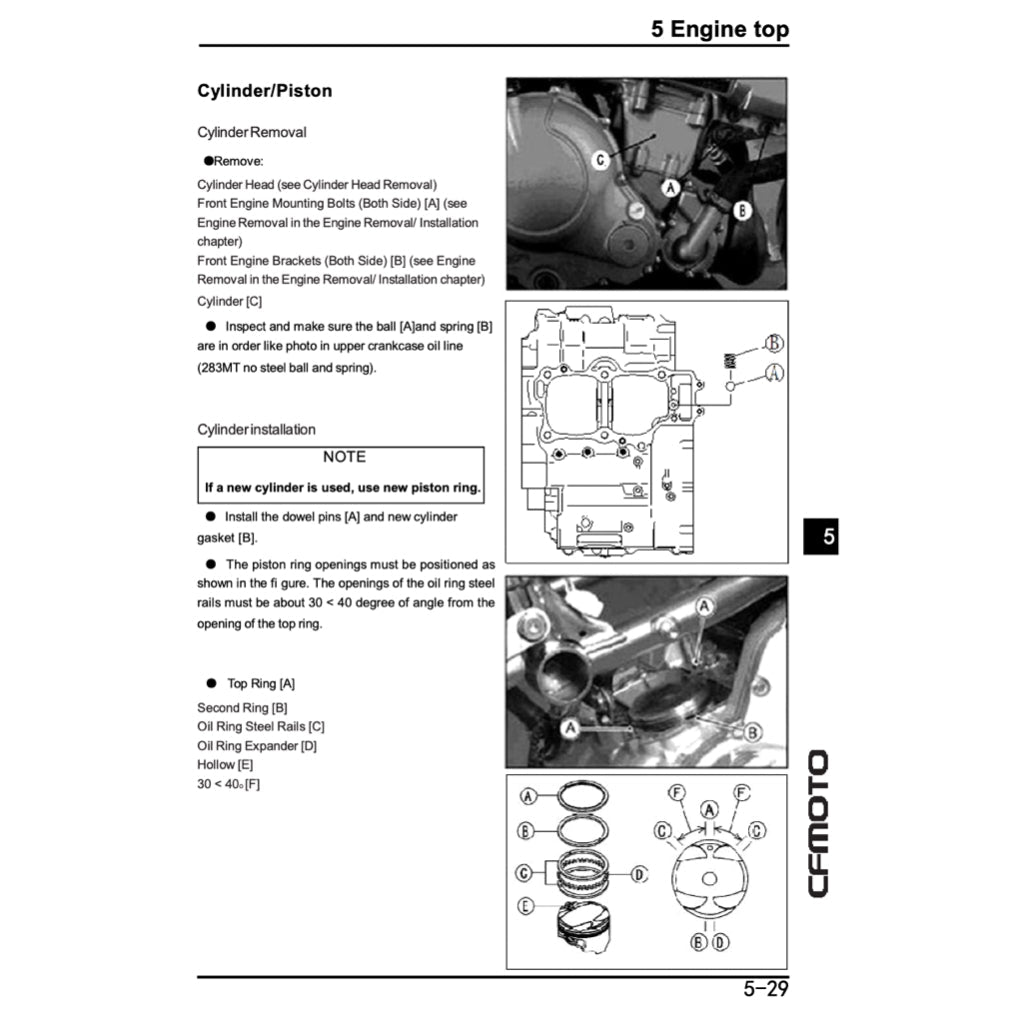 5 Engine top

Cylinder/Piston

Cylinder Removal

●Remove:

Cylinder Head (see Cylinder Head Removal)
Front Engine Mounting Bolts (Both Side) [A] (see Engine Removal in the Engine Removal/ Installation chapter)
Front Engine Brackets (Both Side) [B] (see Engine Removal in the Engine Removal/ Installation chapter)
Cylinder [C]

● Inspect and make sure the ball [A]and spring [B] are in order like photo in upper crankcase oil line (283MT no steel ball and spring).

Cylinder installation

NOTE

If a new cylinder is used, use new piston ring.

● Install the dowel pins [A] and new cylinder gasket [B].

● The piston ring openings must be positioned as shown in the fi gure. The openings of the oil ring steel rails must be about 30 < 40 degree of angle from the opening of the top ring.

● Top Ring [A]
Second Ring [B]
Oil Ring Steel Rails [C]
Oil Ring Expander [D]
Hollow [E]
30 < 40。[F]

C A B

B A

A A B

A B C D E F A F C C B D

5

CFMOTO

5-29