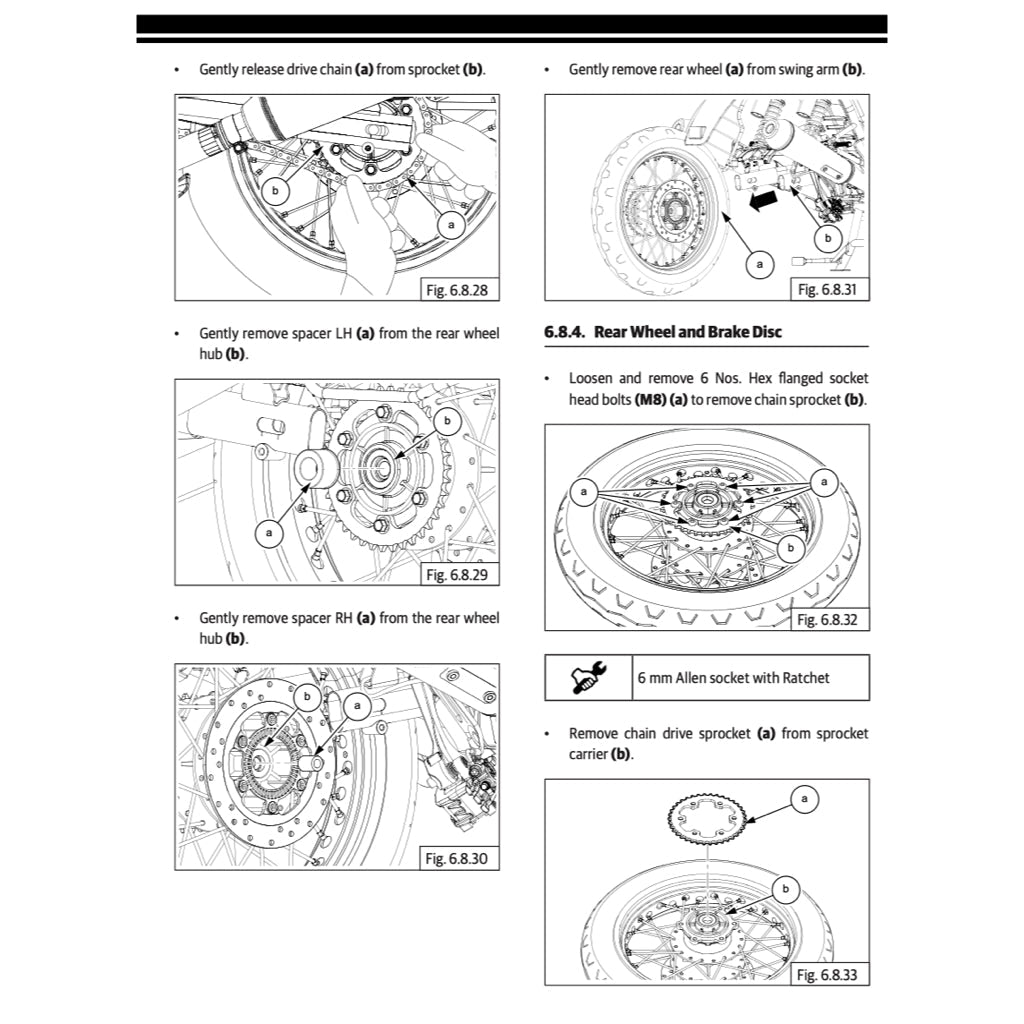 • Gently release drive chain **(a)** from sprocket **(b)**.

b

a

Fig. 6.8.28

• Gently remove spacer LH **(a)** from the rear wheel hub **(b)**.

b

a

Fig. 6.8.29

• Gently remove spacer RH **(a)** from the rear wheel hub **(b)**.

b

a

Fig. 6.8.30

• Gently remove rear wheel **(a)** from swing arm **(b)**.

b

a

Fig. 6.8.31

**6.8.4. Rear Wheel and Brake Disc**

• Loosen and remove 6 Nos. Hex flanged socket head bolts **(M8) (a)** to remove chain sprocket **(b)**.

a

a

b

Fig. 6.8.32

| | 6 mm Allen socket with Ratchet |
|---|---|

• Remove chain drive sprocket **(a)** from sprocket carrier **(b)**.

a

b

Fig. 6.8.33