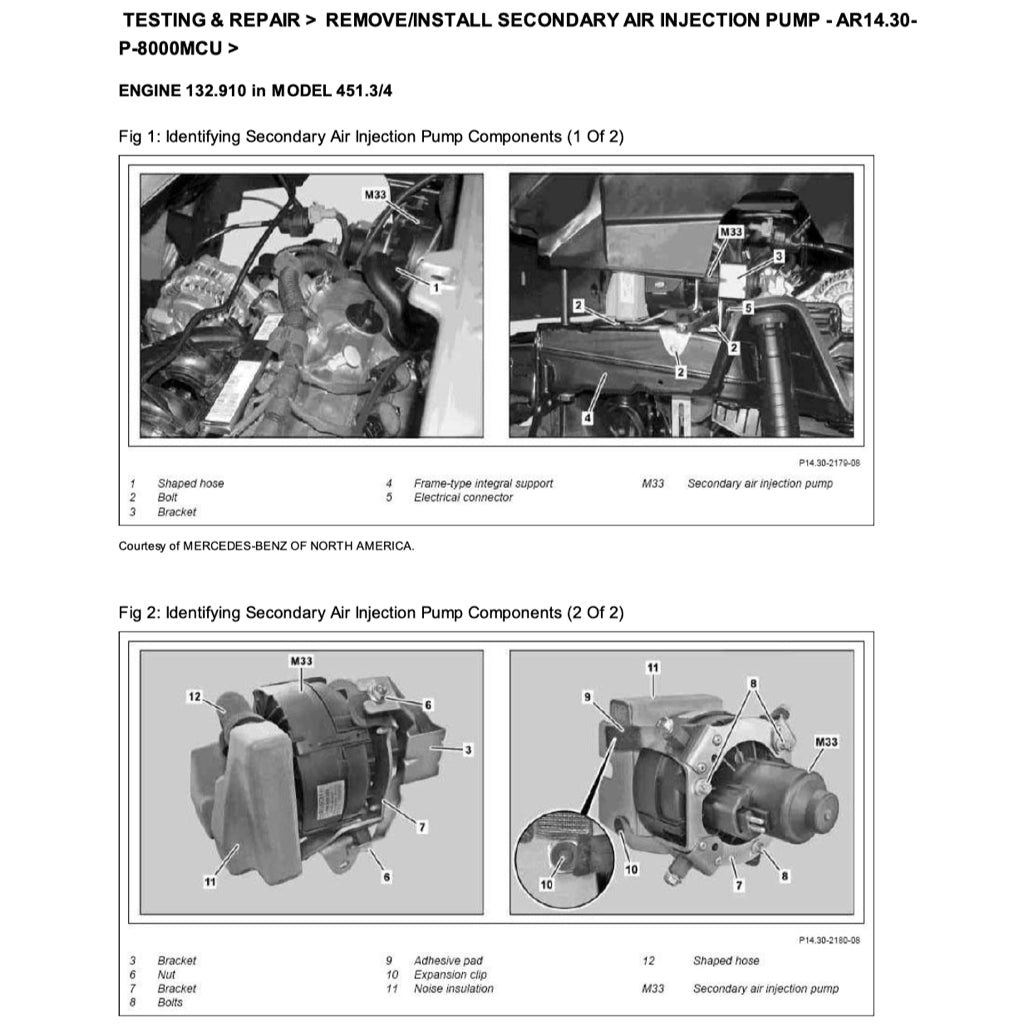 TESTING & REPAIR > REMOVE/INSTALL SECONDARY AIR INJECTION PUMP - AR14.30-P-8000MCU >

ENGINE 132.910 in MODEL 451.3/4

Fig 1: Identifying Secondary Air Injection Pump Components (1 Of 2)

M33
1

M33
3
2
5
2
2
4

P14.30-2179-08

1 Shaped hose
2 Bolt
3 Bracket
4 Frame-type integral support
5 Electrical connector
M33 Secondary air injection pump

Courtesy of MERCEDES-BENZ OF NORTH AMERICA.

Fig 2: Identifying Secondary Air Injection Pump Components (2 Of 2)

M33
12
6
3
7
11
6

11
9
8
M33
10
10
7
8

P14.30-2180-08

3 Bracket
6 Nut
7 Bracket
8 Bolts
9 Adhesive pad
10 Expansion clip
11 Noise insulation
12 Shaped hose
M33 Secondary air injection pump