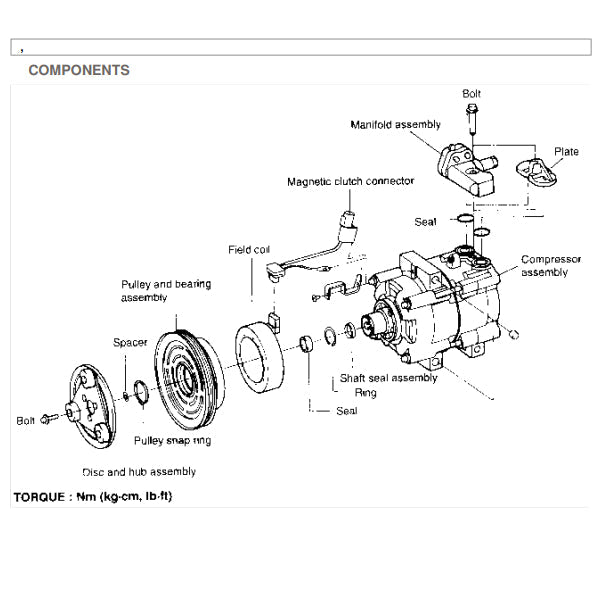 ,

COMPONENTS

Bolt

Manifold assembly

Plate

Magnetic clutch connector

Seal

Field coil

Compressor assembly

Pulley and bearing assembly

Spacer

Shaft seal assembly

Ring

Seal

Bolt

Pulley snap ring

Disc and hub assembly

TORQUE : Nm (kg·cm, lb·ft)