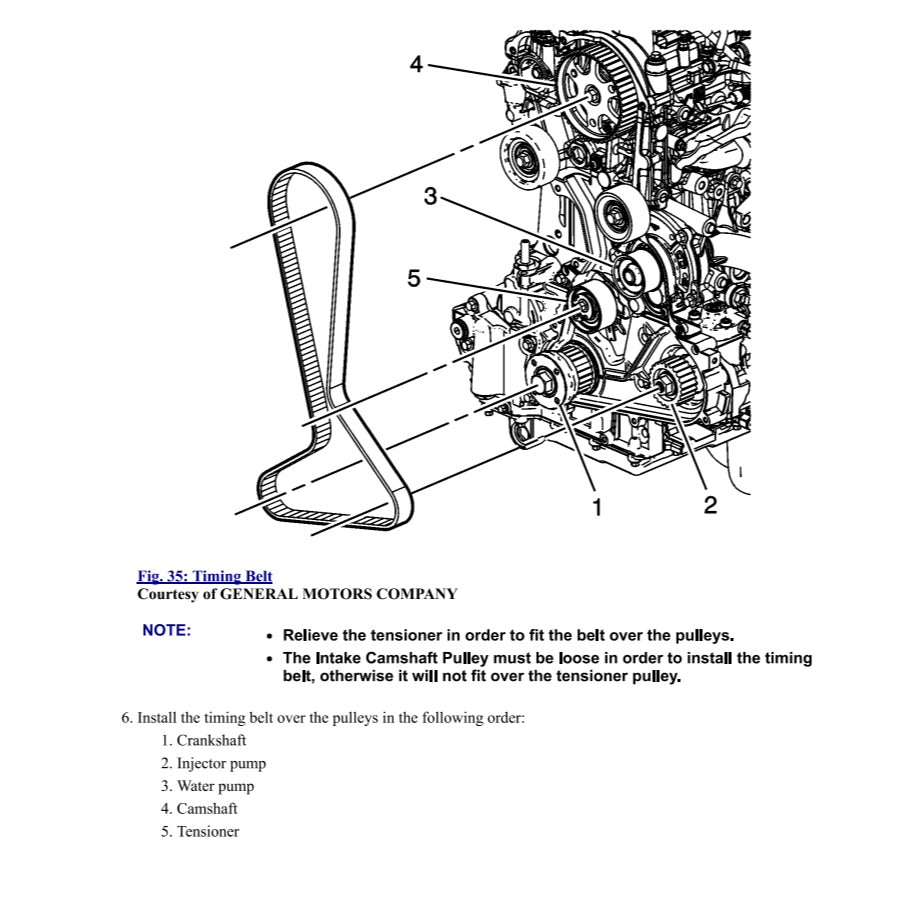 4

3

5

1

2

Fig. 35: Timing Belt
Courtesy of GENERAL MOTORS COMPANY

NOTE:

- Relieve the tensioner in order to fit the belt over the pulleys.
- The Intake Camshaft Pulley must be loose in order to install the timing belt, otherwise it will not fit over the tensioner pulley.

6. Install the timing belt over the pulleys in the following order:
1. Crankshaft
2. Injector pump
3. Water pump
4. Camshaft
5. Tensioner