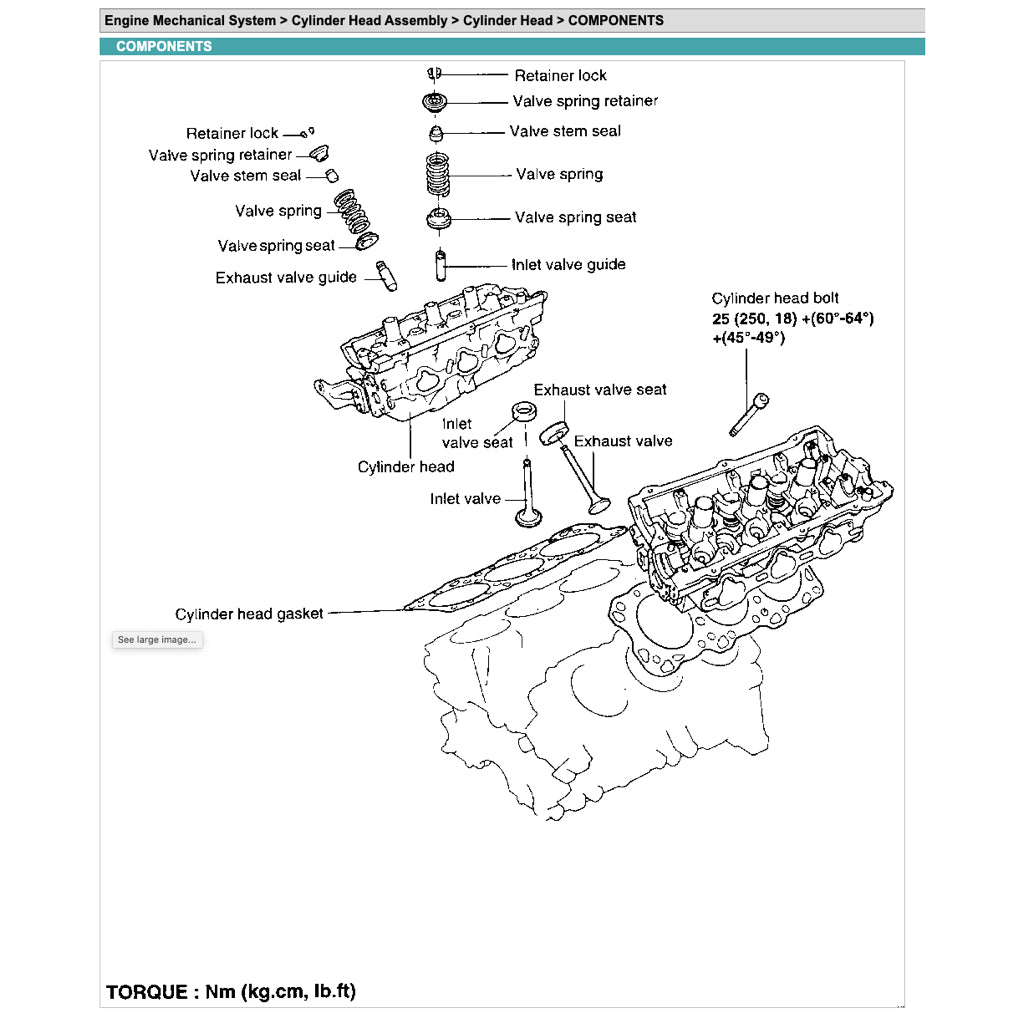 Engine Mechanical System > Cylinder Head Assembly > Cylinder Head > COMPONENTS

COMPONENTS

Retainer lock
Valve spring retainer
Valve stem seal
Valve spring
Valve spring seat
Inlet valve guide

Retainer lock
Valve spring retainer
Valve stem seal
Valve spring
Valve spring seat
Exhaust valve guide

Cylinder head bolt
25 (250, 18) +(60°-64°) +(45°-49°)

Exhaust valve seat
Inlet valve seat
Exhaust valve
Cylinder head
Inlet valve

Cylinder head gasket

See large image...

TORQUE : Nm (kg.cm, lb.ft)