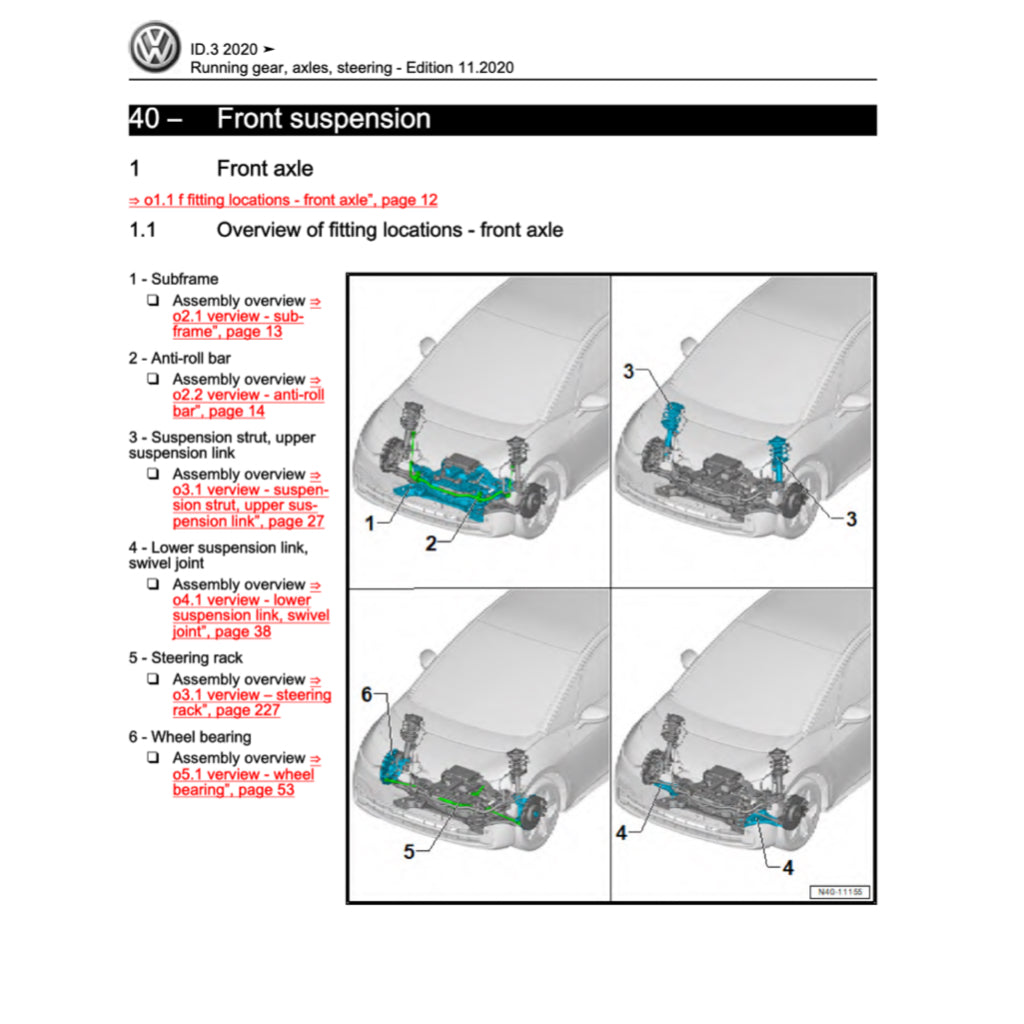 ID.3 2020 ➤
Running gear, axles, steering - Edition 11.2020

40 – Front suspension

1 Front axle

⇒ o1.1 f fitting locations - front axle", page 12

1.1 Overview of fitting locations - front axle

1 - Subframe

❑ Assembly overview ⇒ o2.1 verview - subframe", page 13

2 - Anti-roll bar

❑ Assembly overview ⇒ o2.2 verview - anti-roll bar", page 14

3 - Suspension strut, upper suspension link

❑ Assembly overview ⇒ o3.1 verview - suspension strut, upper suspension link", page 27

4 - Lower suspension link, swivel joint

❑ Assembly overview ⇒ o4.1 verview - lower suspension link, swivel joint", page 38

5 - Steering rack

❑ Assembly overview ⇒ o3.1 verview – steering rack", page 227

6 - Wheel bearing

❑ Assembly overview ⇒ o5.1 verview - wheel bearing", page 53

1
2
3
3
6
5
4
4
N40-11155