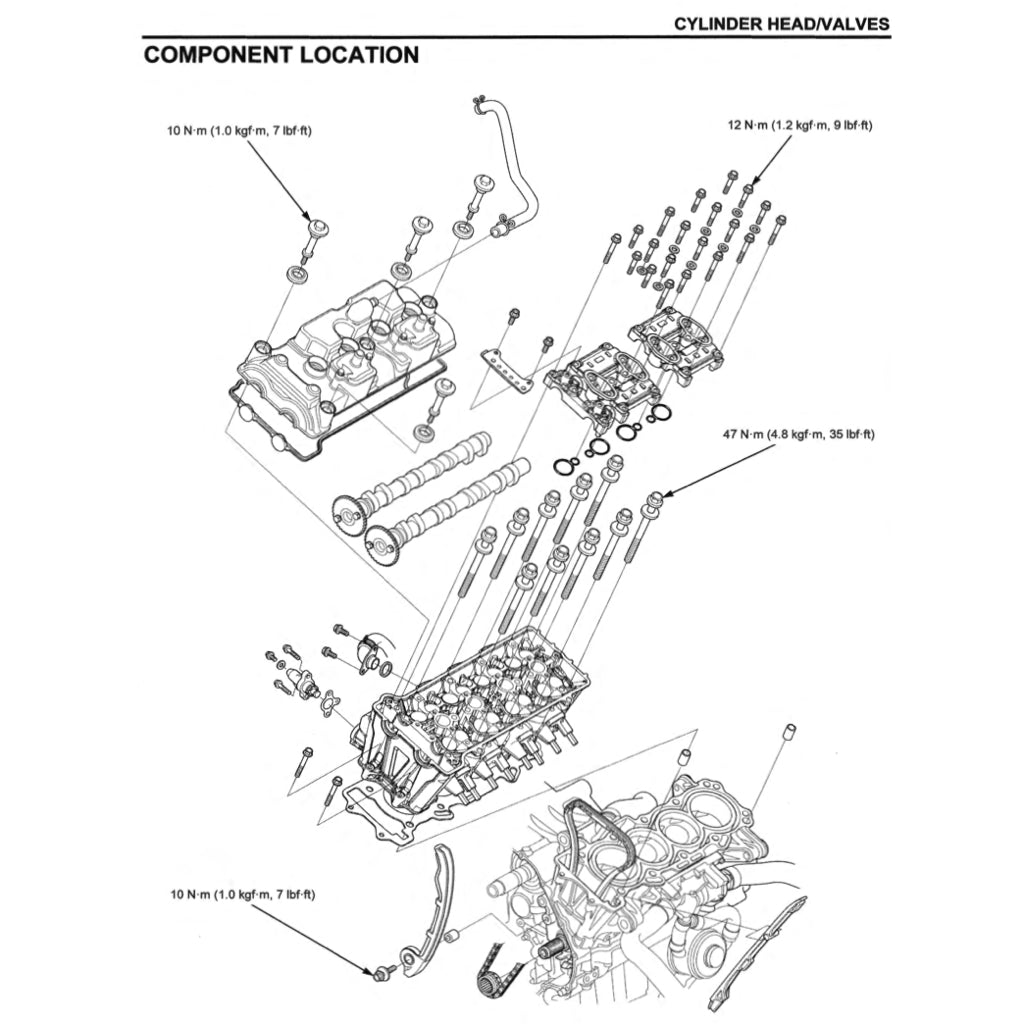 CYLINDER HEAD/VALVES

COMPONENT LOCATION

10 N·m (1.0 kgf·m, 7 lbf·ft)

12 N·m (1.2 kgf·m, 9 lbf·ft)

47 N·m (4.8 kgf·m, 35 lbf·ft)

10 N·m (1.0 kgf·m, 7 lbf·ft)