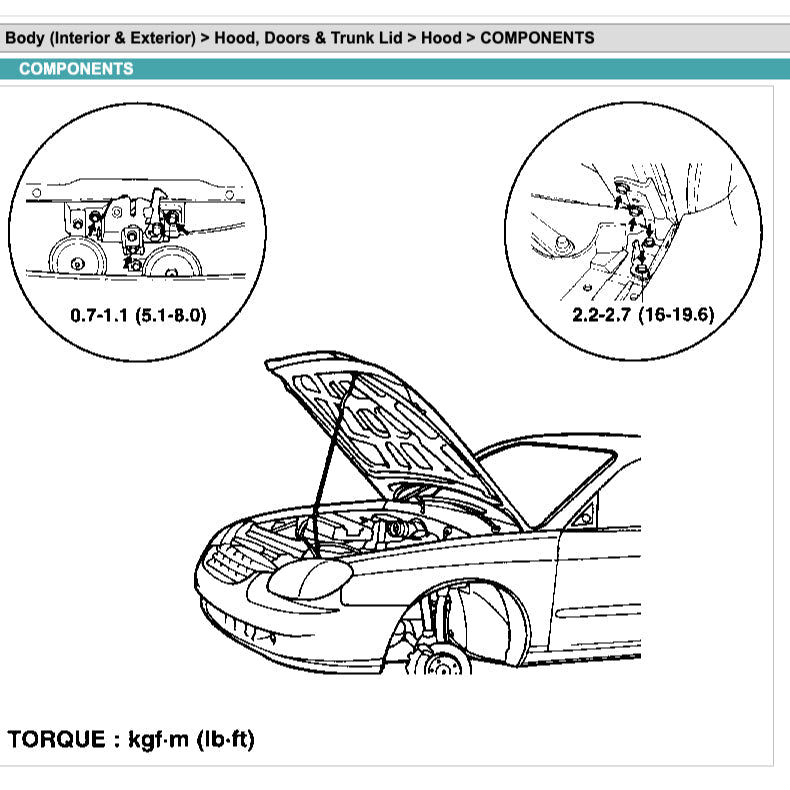 Body (Interior & Exterior) > Hood, Doors & Trunk Lid > Hood > COMPONENTS

COMPONENTS

0.7-1.1 (5.1-8.0)

2.2-2.7 (16-19.6)

TORQUE : kgf·m (lb·ft)