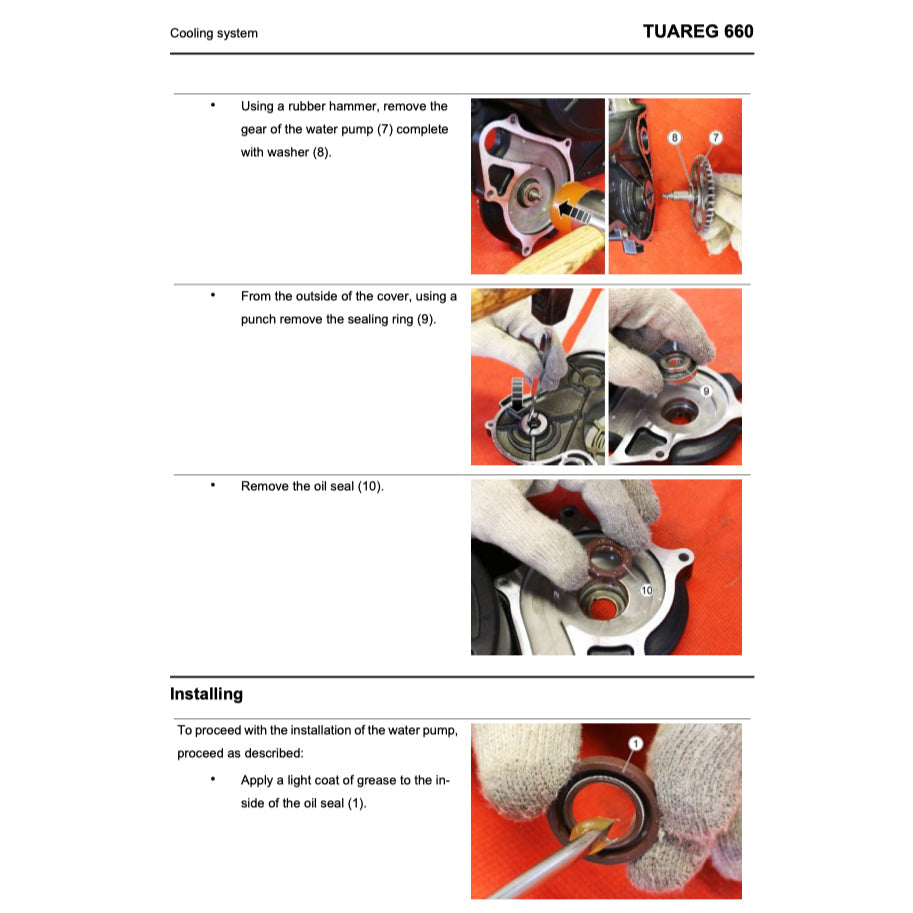 Cooling system

TUAREG 660

• Using a rubber hammer, remove the gear of the water pump (7) complete with washer (8).

8

7

• From the outside of the cover, using a punch remove the sealing ring (9).

9

• Remove the oil seal (10).

10

Installing

To proceed with the installation of the water pump, proceed as described:

• Apply a light coat of grease to the inside of the oil seal (1).

1