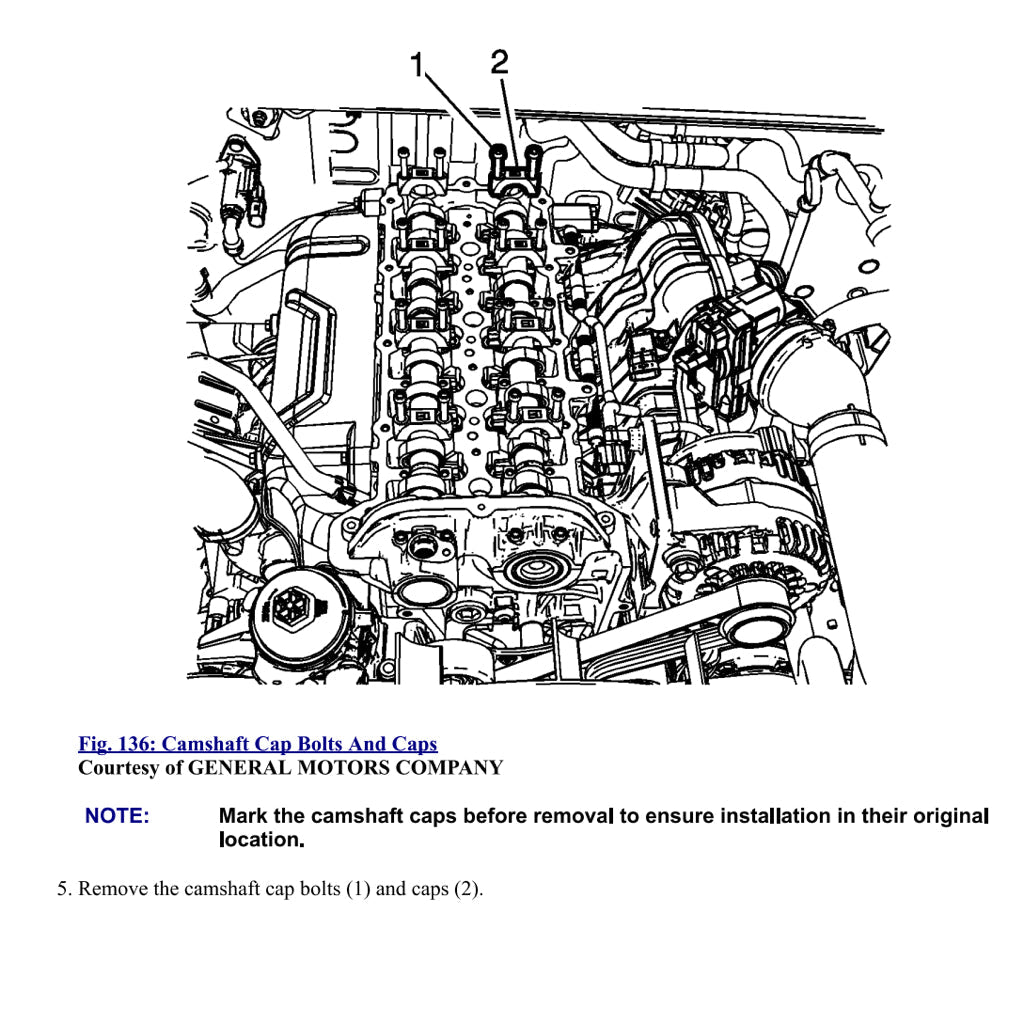 1
2

Fig. 136: Camshaft Cap Bolts And Caps
Courtesy of GENERAL MOTORS COMPANY

NOTE: Mark the camshaft caps before removal to ensure installation in their original location.

5. Remove the camshaft cap bolts (1) and caps (2).