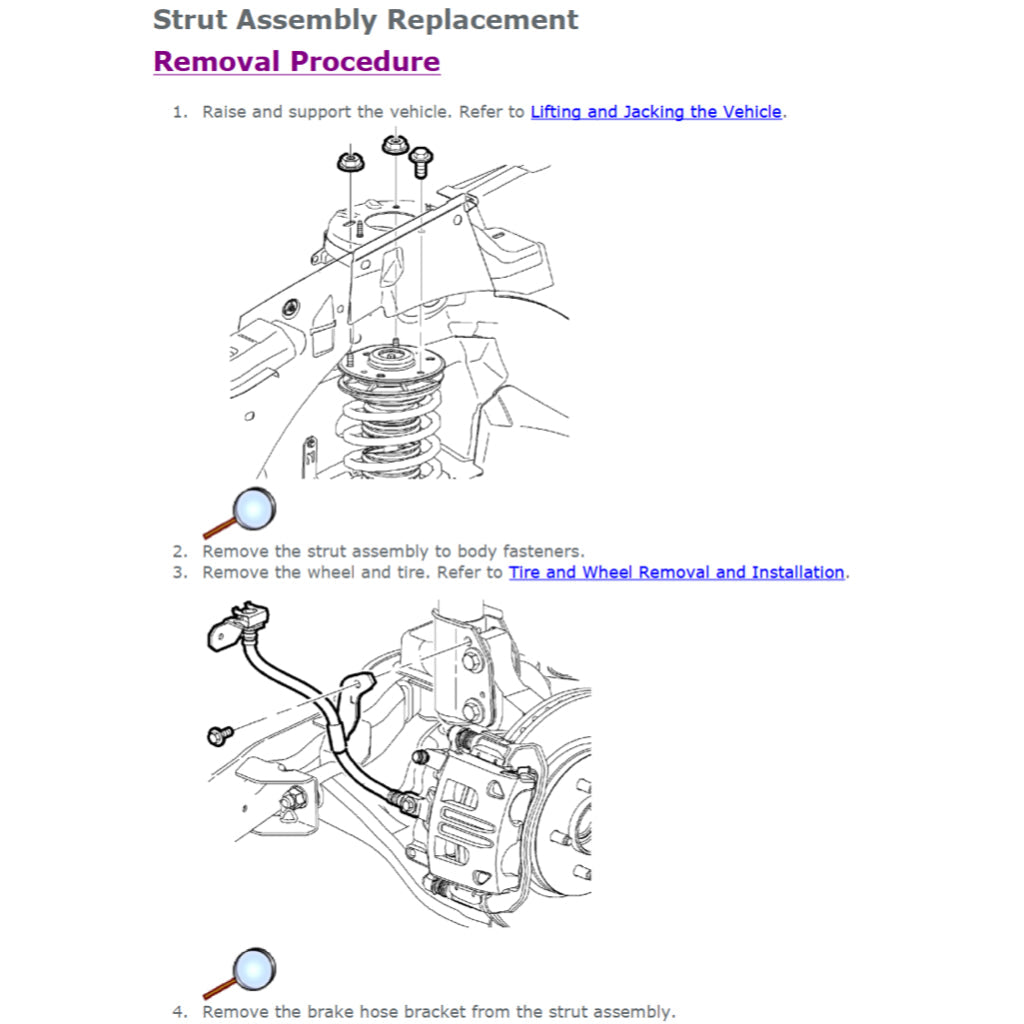 Strut Assembly Replacement

Removal Procedure

1. Raise and support the vehicle. Refer to Lifting and Jacking the Vehicle.

2. Remove the strut assembly to body fasteners.
3. Remove the wheel and tire. Refer to Tire and Wheel Removal and Installation.

4. Remove the brake hose bracket from the strut assembly.