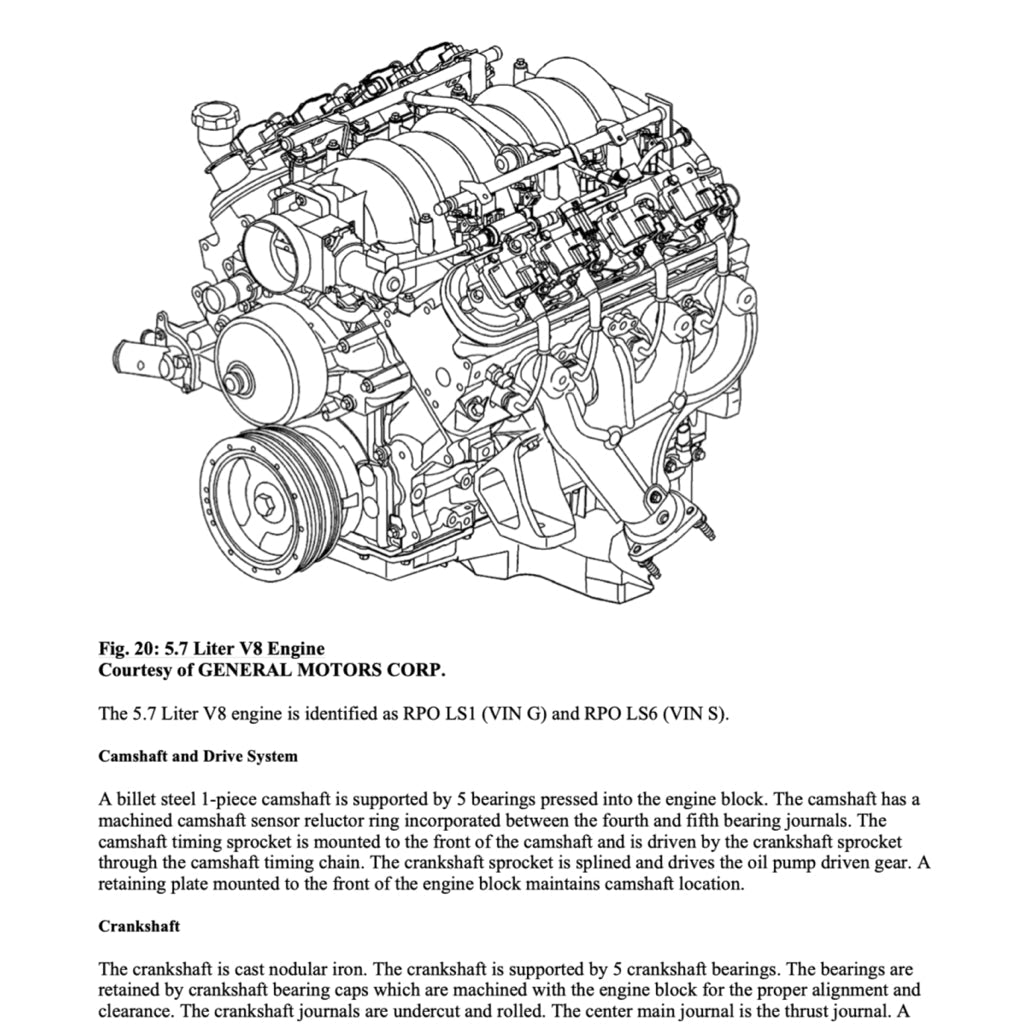 Fig. 20: 5.7 Liter V8 Engine
Courtesy of GENERAL MOTORS CORP.

The 5.7 Liter V8 engine is identified as RPO LS1 (VIN G) and RPO LS6 (VIN S).

Camshaft and Drive System

A billet steel 1-piece camshaft is supported by 5 bearings pressed into the engine block. The camshaft has a machined camshaft sensor reluctor ring incorporated between the fourth and fifth bearing journals. The camshaft timing sprocket is mounted to the front of the camshaft and is driven by the crankshaft sprocket through the camshaft timing chain. The crankshaft sprocket is splined and drives the oil pump driven gear. A retaining plate mounted to the front of the engine block maintains camshaft location.

Crankshaft

The crankshaft is cast nodular iron. The crankshaft is supported by 5 crankshaft bearings. The bearings are retained by crankshaft bearing caps which are machined with the engine block for the proper alignment and clearance. The crankshaft journals are undercut and rolled. The center main journal is the thrust journal. A