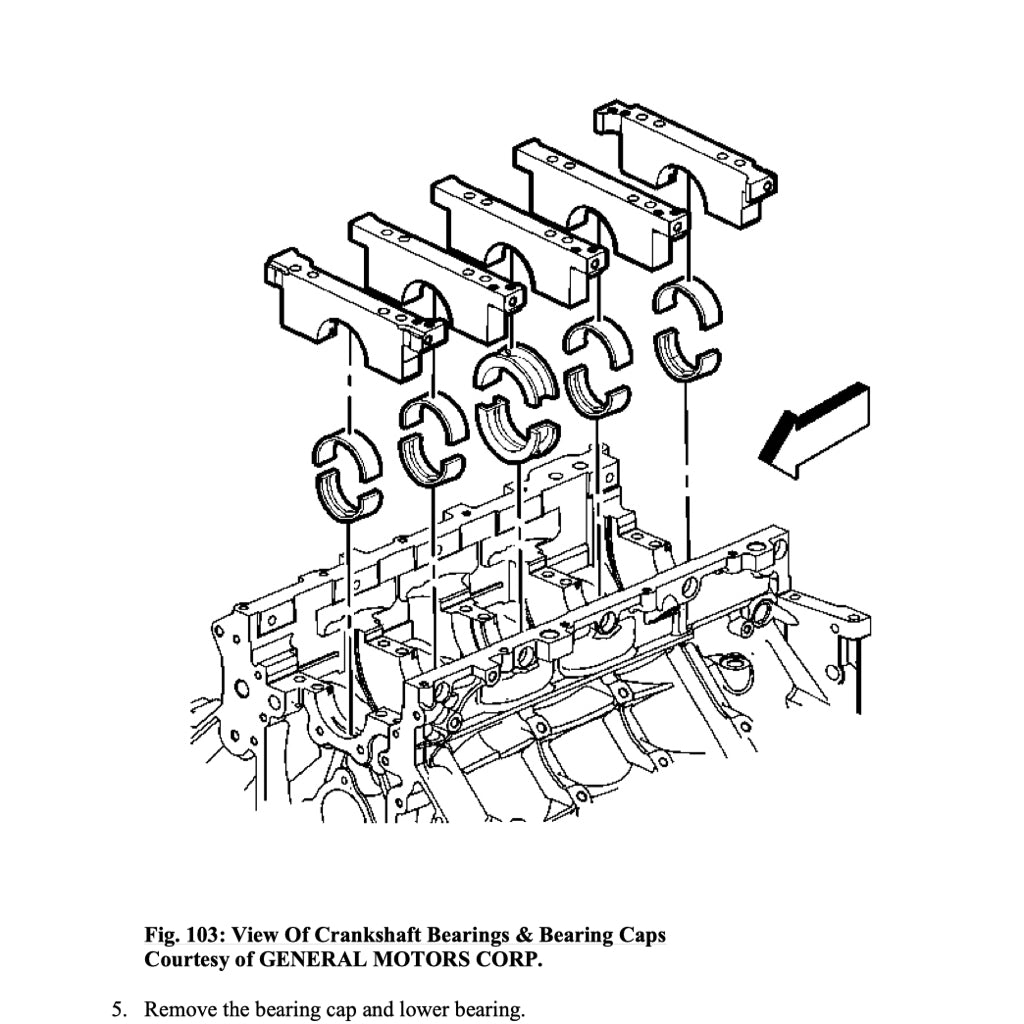 Fig. 103: View Of Crankshaft Bearings & Bearing Caps
Courtesy of GENERAL MOTORS CORP.

5. Remove the bearing cap and lower bearing.