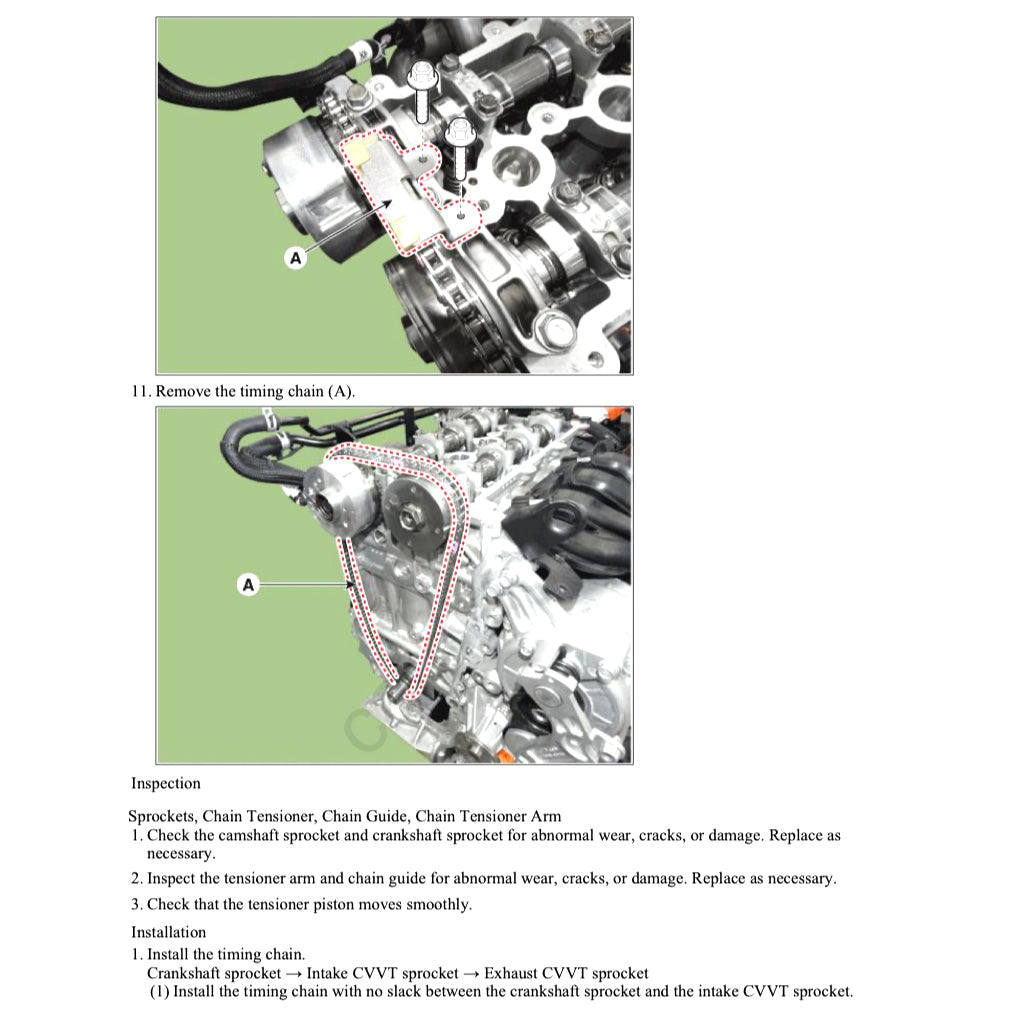 A

11. Remove the timing chain (A).

A

Inspection

Sprockets, Chain Tensioner, Chain Guide, Chain Tensioner Arm
1. Check the camshaft sprocket and crankshaft sprocket for abnormal wear, cracks, or damage. Replace as necessary.

2. Inspect the tensioner arm and chain guide for abnormal wear, cracks, or damage. Replace as necessary.

3. Check that the tensioner piston moves smoothly.

Installation
1. Install the timing chain.
Crankshaft sprocket → Intake CVVT sprocket → Exhaust CVVT sprocket
(1) Install the timing chain with no slack between the crankshaft sprocket and the intake CVVT sprocket.