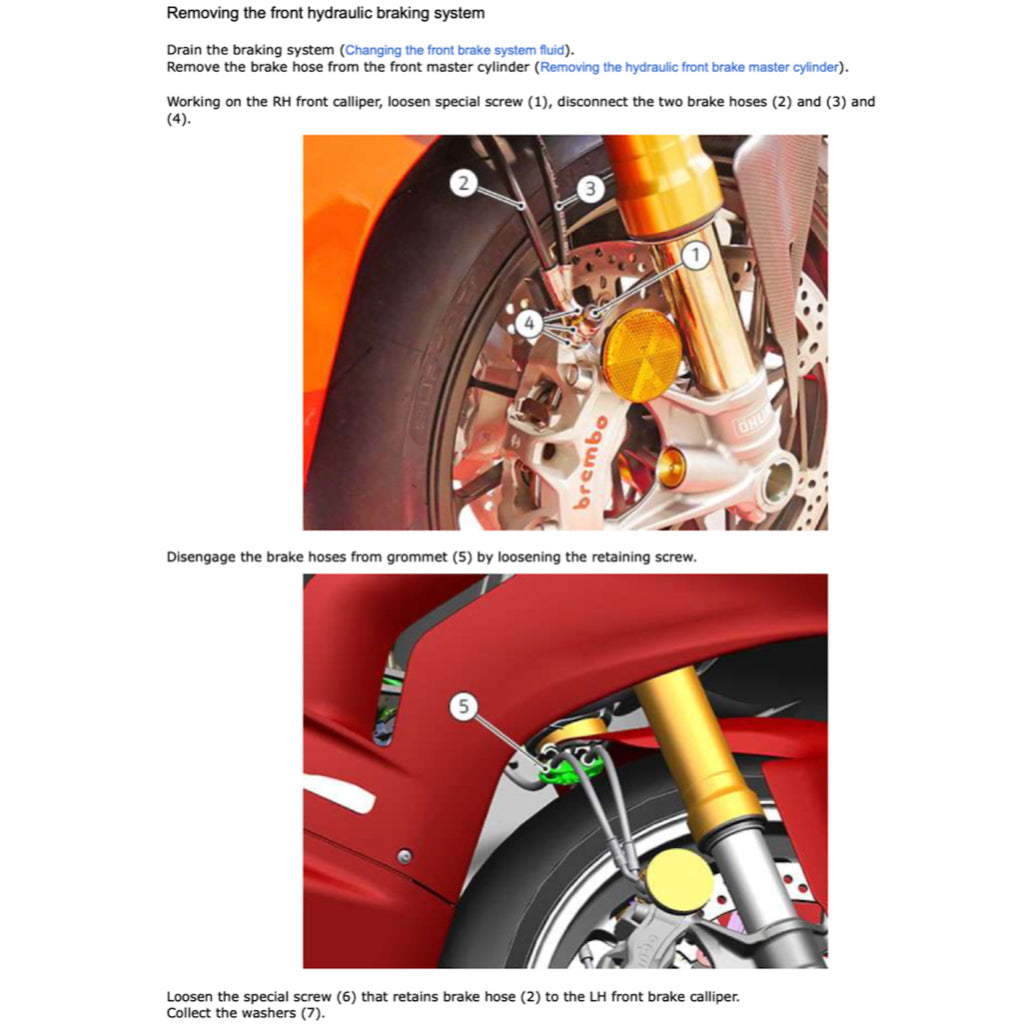 Removing the front hydraulic braking system

Drain the braking system (Changing the front brake system fluid).
Remove the brake hose from the front master cylinder (Removing the hydraulic front brake master cylinder).

Working on the RH front calliper, loosen special screw (1), disconnect the two brake hoses (2) and (3) and (4).

2
3
1
4
brembo
ÖHLINS

Disengage the brake hoses from grommet (5) by loosening the retaining screw.

5

Loosen the special screw (6) that retains brake hose (2) to the LH front brake calliper.
Collect the washers (7).