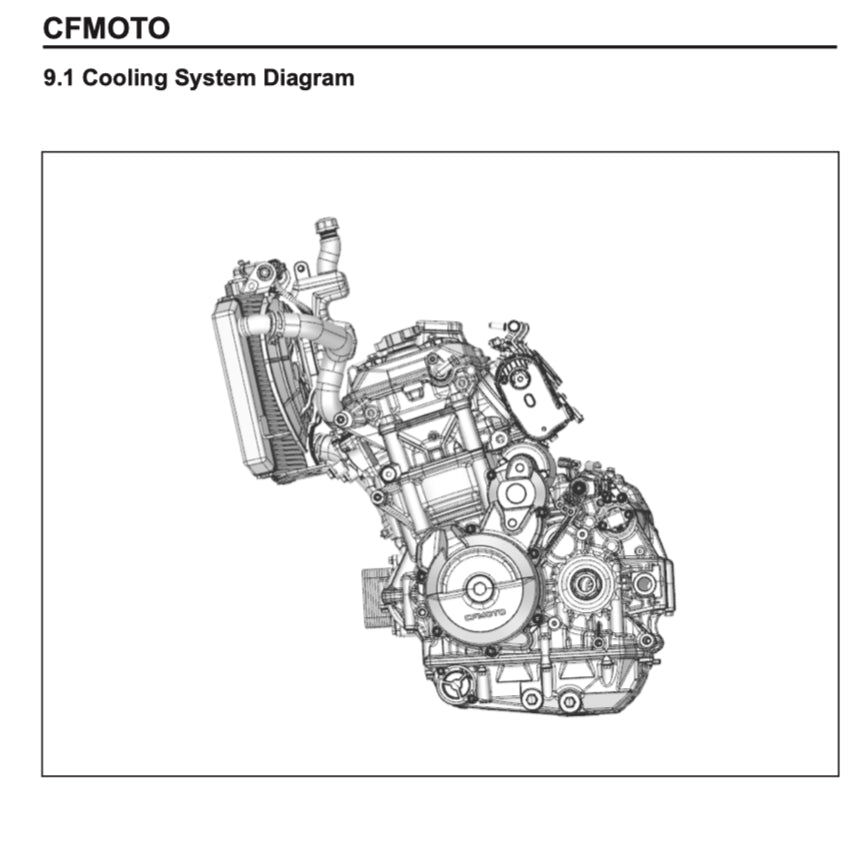 CFMOTO

9.1 Cooling System Diagram

CFMOTO