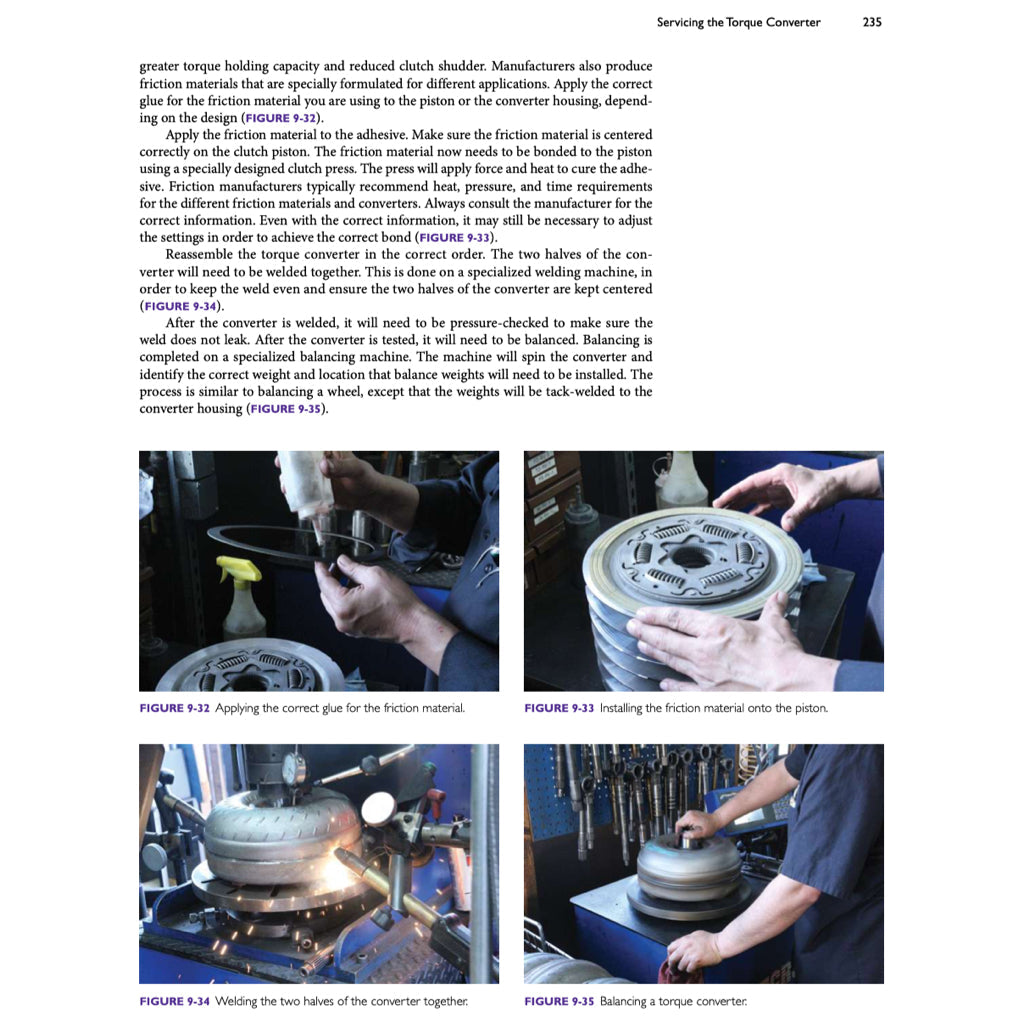 Servicing the Torque Converter 235

greater torque holding capacity and reduced clutch shudder. Manufacturers also produce friction materials that are specially formulated for different applications. Apply the correct glue for the friction material you are using to the piston or the converter housing, depending on the design (FIGURE 9-32).

Apply the friction material to the adhesive. Make sure the friction material is centered correctly on the clutch piston. The friction material now needs to be bonded to the piston using a specially designed clutch press. The press will apply force and heat to cure the adhesive. Friction manufacturers typically recommend heat, pressure, and time requirements for the different friction materials and converters. Always consult the manufacturer for the correct information. Even with the correct information, it may still be necessary to adjust the settings in order to achieve the correct bond (FIGURE 9-33).

Reassemble the torque converter in the correct order. The two halves of the converter will need to be welded together. This is done on a specialized welding machine, in order to keep the weld even and ensure the two halves of the converter are kept centered (FIGURE 9-34).

After the converter is welded, it will need to be pressure-checked to make sure the weld does not leak. After the converter is tested, it will need to be balanced. Balancing is completed on a specialized balancing machine. The machine will spin the converter and identify the correct weight and location that balance weights will need to be installed. The process is similar to balancing a wheel, except that the weights will be tack-welded to the converter housing (FIGURE 9-35).

FIGURE 9-32 Applying the correct glue for the friction material.

FIGURE 9-33 Installing the friction material onto the piston.

FIGURE 9-34 Welding the two halves of the converter together.

FIGURE 9-35 Balancing a torque converter.