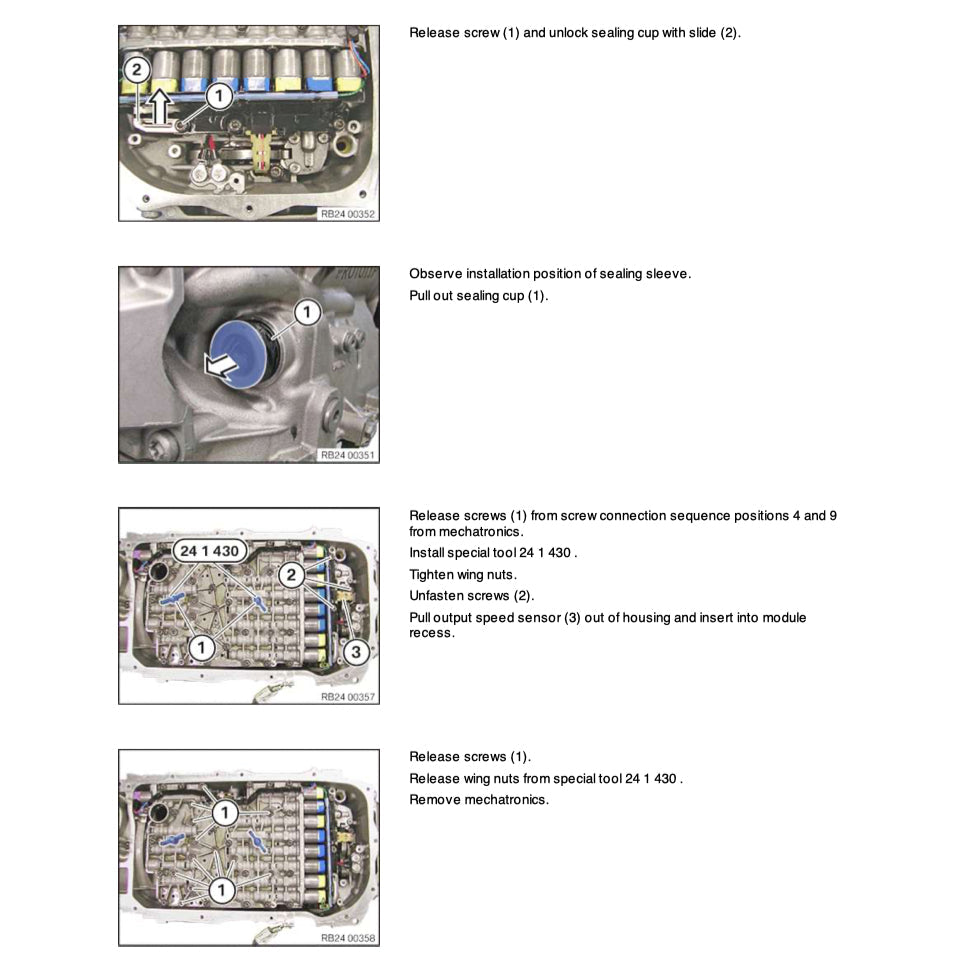 2
1
RB24 00352

Release screw (1) and unlock sealing cup with slide (2).

1
RB24 00351

Observe installation position of sealing sleeve.
Pull out sealing cup (1).

24 1 430
2
1
3
RB24 00357

Release screws (1) from screw connection sequence positions 4 and 9 from mechatronics.
Install special tool 24 1 430 .
Tighten wing nuts.
Unfasten screws (2).
Pull output speed sensor (3) out of housing and insert into module recess.

1
1
RB24 00358

Release screws (1).
Release wing nuts from special tool 24 1 430 .
Remove mechatronics.