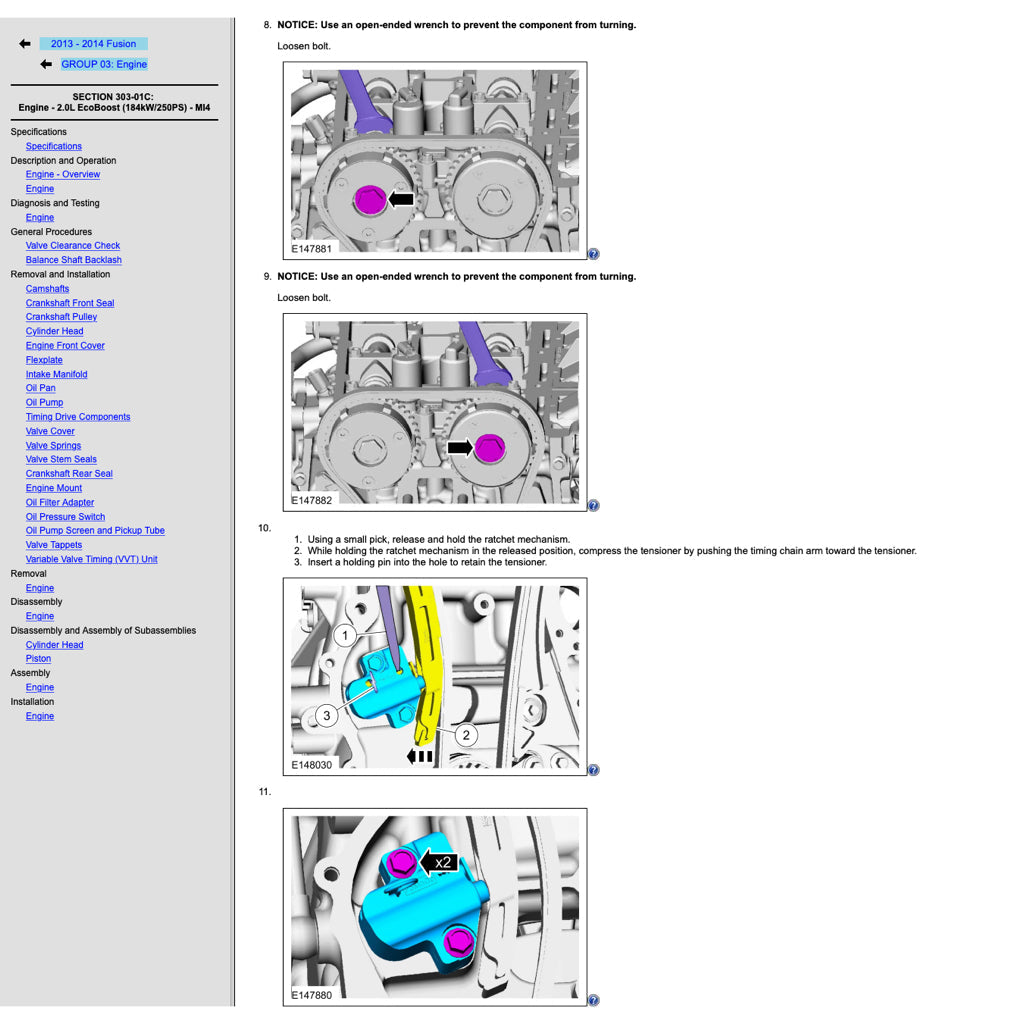 2013 - 2014 Fusion

GROUP 03: Engine

SECTION 303-01C:
Engine - 2.0L EcoBoost (184kW/250PS) - MI4

Specifications
Specifications
Description and Operation
Engine - Overview
Engine
Diagnosis and Testing
Engine
General Procedures
Valve Clearance Check
Balance Shaft Backlash
Removal and Installation
Camshafts
Crankshaft Front Seal
Crankshaft Pulley
Cylinder Head
Engine Front Cover
Flexplate
Intake Manifold
Oil Pan
Oil Pump
Timing Drive Components
Valve Cover
Valve Springs
Valve Stem Seals
Crankshaft Rear Seal
Engine Mount
Oil Filter Adapter
Oil Pressure Switch
Oil Pump Screen and Pickup Tube
Valve Tappets
Variable Valve Timing (VVT) Unit
Removal
Engine
Disassembly
Engine
Disassembly and Assembly of Subassemblies
Cylinder Head
Piston
Assembly
Engine
Installation
Engine

8. NOTICE: Use an open-ended wrench to prevent the component from turning.

Loosen bolt.

E147881

9. NOTICE: Use an open-ended wrench to prevent the component from turning.

Loosen bolt.

E147882

10.
1. Using a small pick, release and hold the ratchet mechanism.
2. While holding the ratchet mechanism in the released position, compress the tensioner by pushing the timing chain arm toward the tensioner.
3. Insert a holding pin into the hole to retain the tensioner.

1
3
2
E148030

11.

x2
E147880