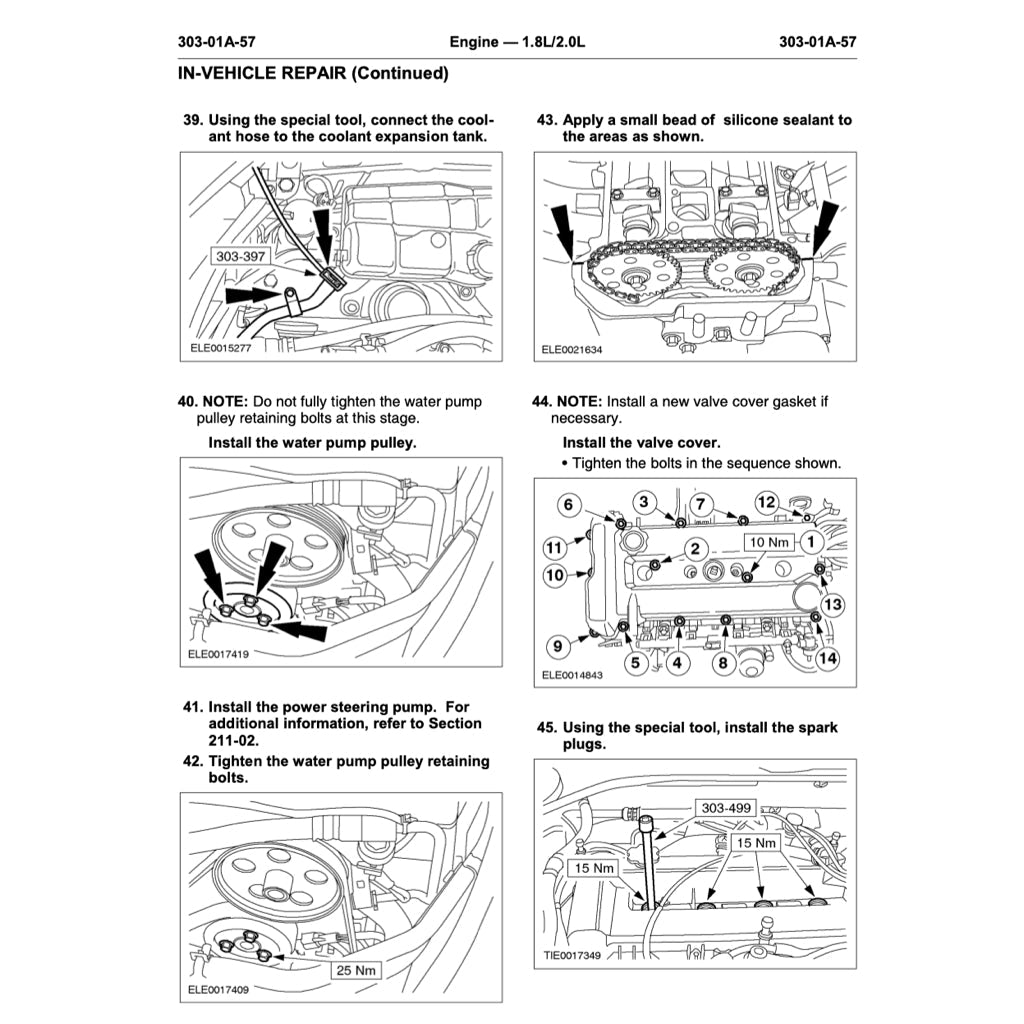 303-01A-57 Engine — 1.8L/2.0L 303-01A-57

IN-VEHICLE REPAIR (Continued)

39. Using the special tool, connect the coolant hose to the coolant expansion tank.

303-397

ELE0015277

40. NOTE: Do not fully tighten the water pump pulley retaining bolts at this stage.

Install the water pump pulley.

ELE0017419

41. Install the power steering pump. For additional information, refer to Section 211-02.

42. Tighten the water pump pulley retaining bolts.

25 Nm

ELE0017409

43. Apply a small bead of silicone sealant to the areas as shown.

ELE0021634

44. NOTE: Install a new valve cover gasket if necessary.

Install the valve cover.

• Tighten the bolts in the sequence shown.

6 3 7 12 11 2 10 Nm 1 10 13 9 5 4 8 14

ELE0014843

45. Using the special tool, install the spark plugs.

303-499 15 Nm 15 Nm

TIE0017349