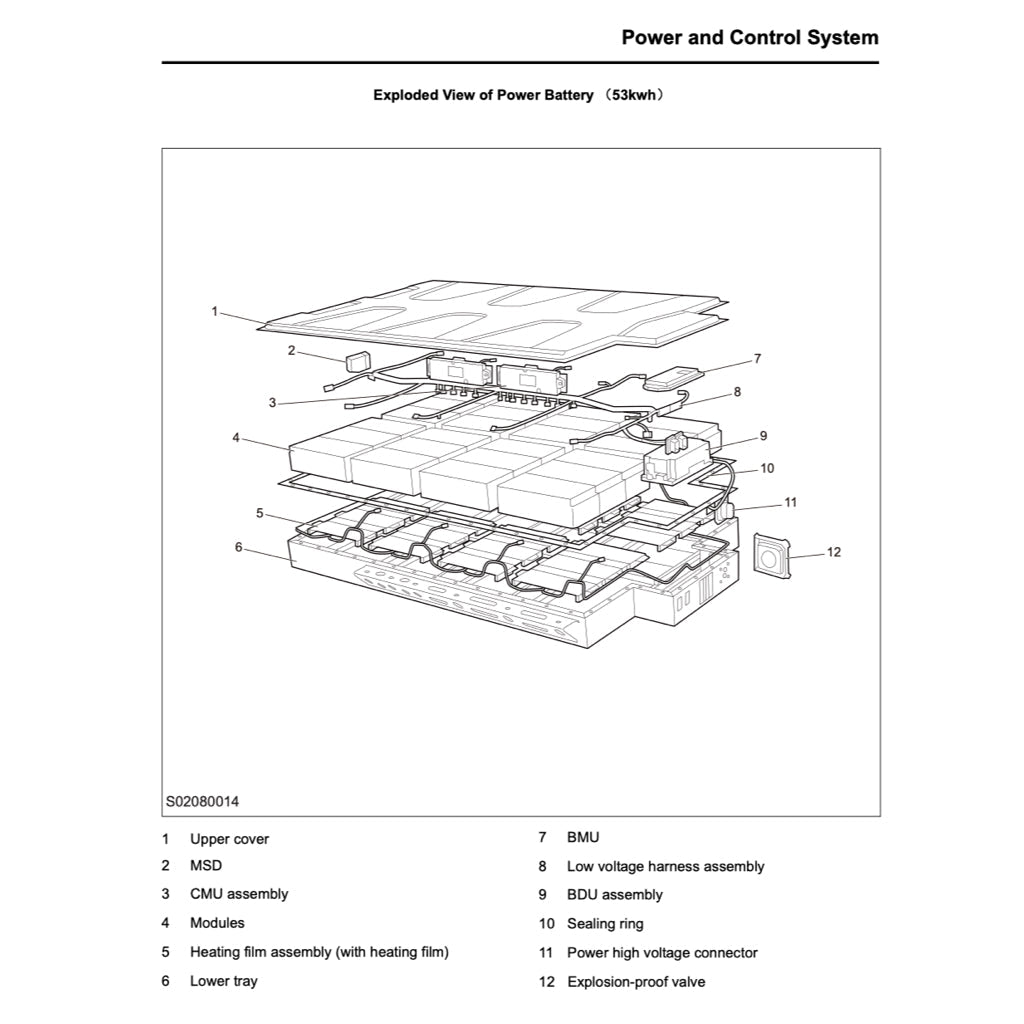 Power and Control System

Exploded View of Power Battery （53kwh）

1
2
3
4
5
6
7
8
9
10
11
12

S02080014

1 Upper cover
2 MSD
3 CMU assembly
4 Modules
5 Heating film assembly (with heating film)
6 Lower tray

7 BMU
8 Low voltage harness assembly
9 BDU assembly
10 Sealing ring
11 Power high voltage connector
12 Explosion-proof valve