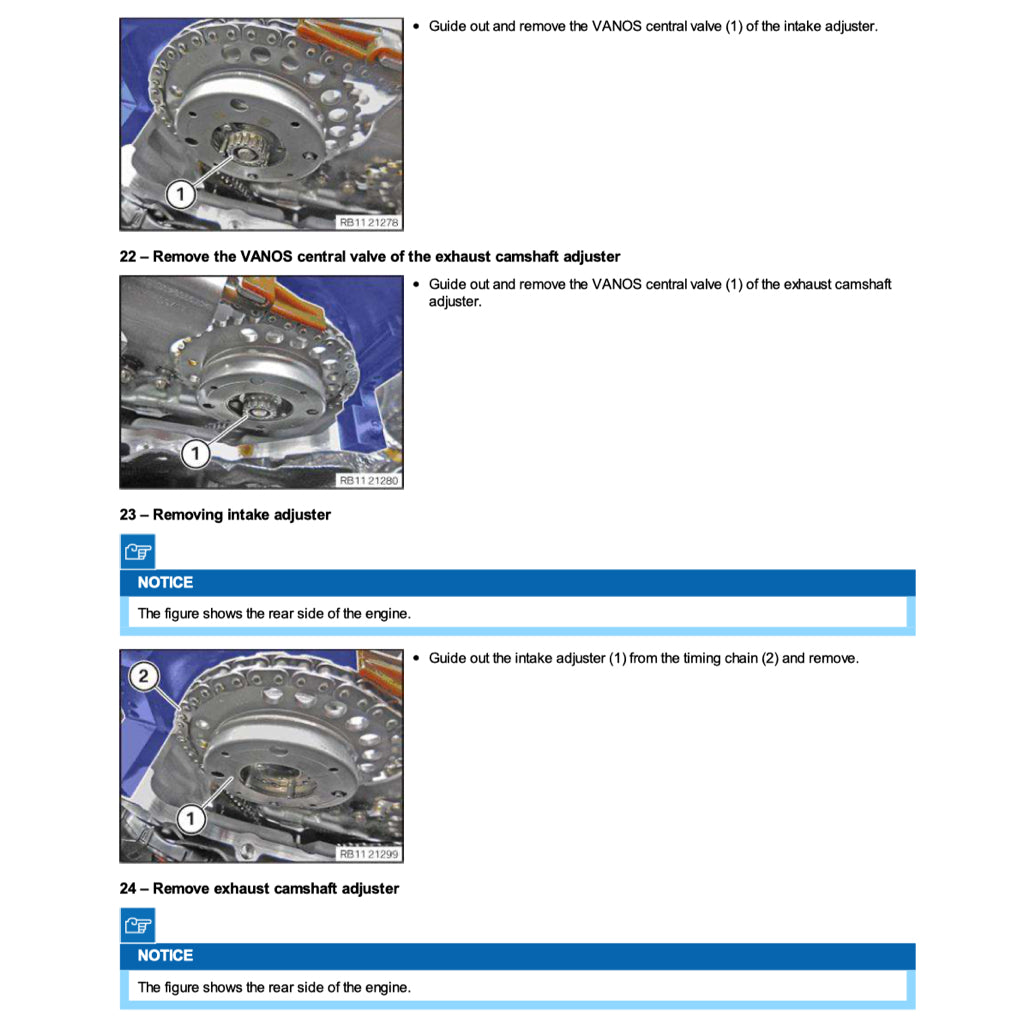 1

RB11 21278

• Guide out and remove the VANOS central valve (1) of the intake adjuster.

22 – Remove the VANOS central valve of the exhaust camshaft adjuster

1

RB11 21280

• Guide out and remove the VANOS central valve (1) of the exhaust camshaft adjuster.

23 – Removing intake adjuster

NOTICE

The figure shows the rear side of the engine.

2

1

RB11 21299

• Guide out the intake adjuster (1) from the timing chain (2) and remove.

24 – Remove exhaust camshaft adjuster

NOTICE

The figure shows the rear side of the engine.