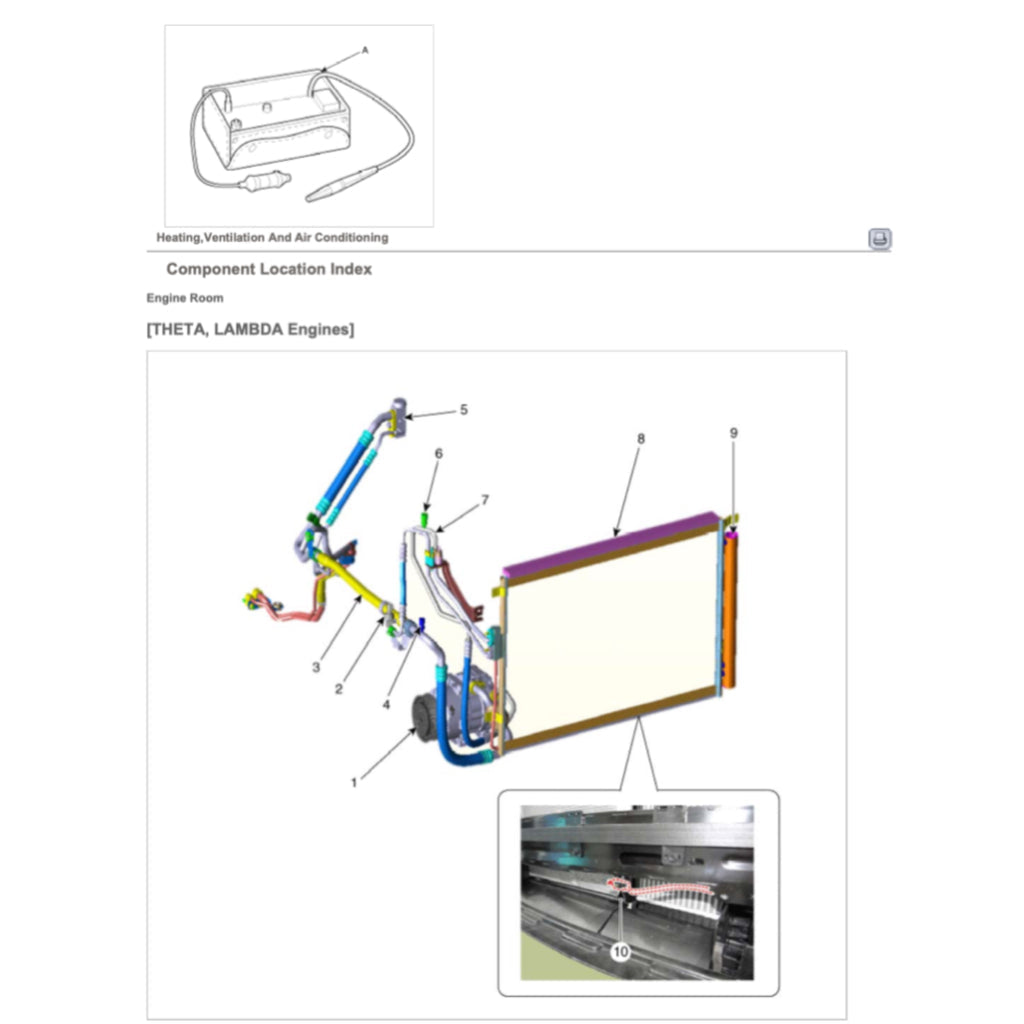 A

Heating,Ventilation And Air Conditioning

Component Location Index

Engine Room

[THETA, LAMBDA Engines]

5
6
7
8
9
3
2
4
1
10