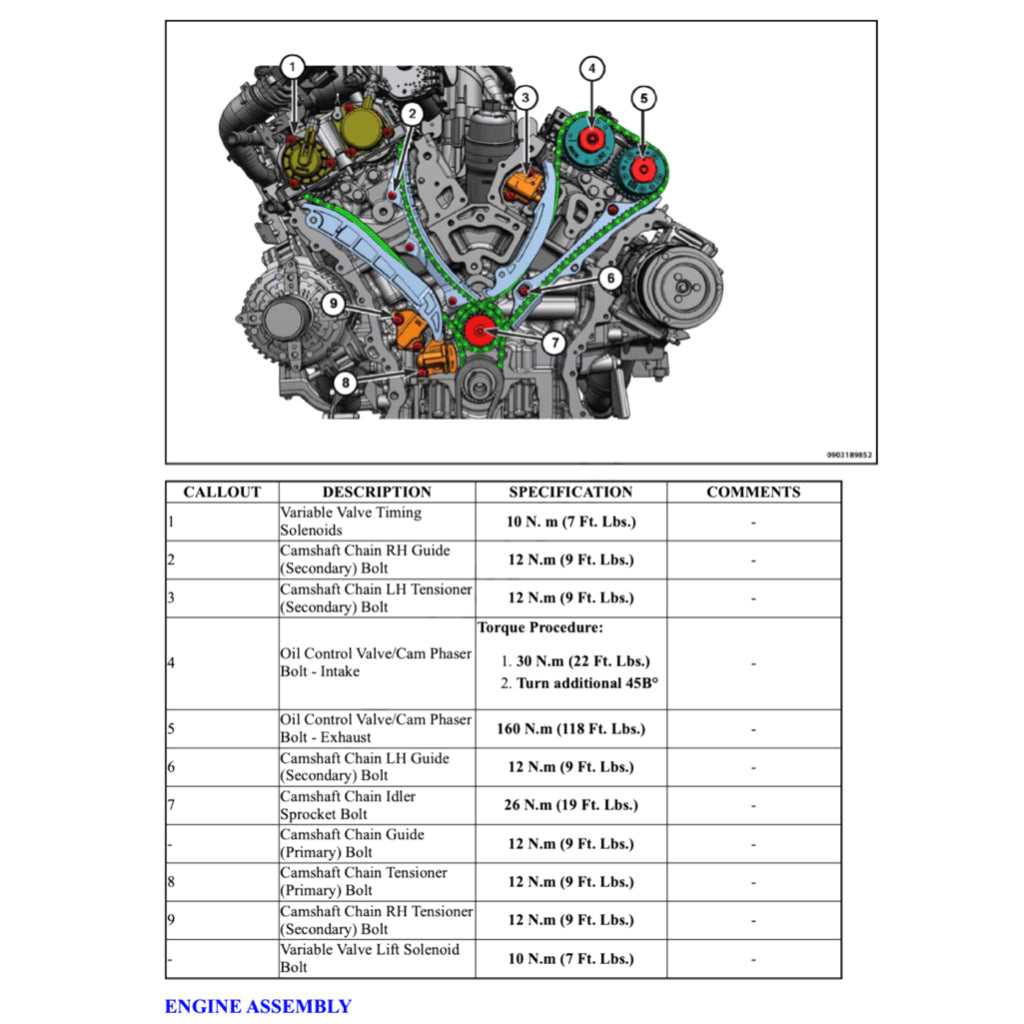 1
2
3
4
5
6
7
8
9

0903189852

| CALLOUT | DESCRIPTION | SPECIFICATION | COMMENTS |
|---|---|---|---|
| 1 | Variable Valve Timing Solenoids | 10 N. m (7 Ft. Lbs.) | - |
| 2 | Camshaft Chain RH Guide (Secondary) Bolt | 12 N.m (9 Ft. Lbs.) | - |
| 3 | Camshaft Chain LH Tensioner (Secondary) Bolt | 12 N.m (9 Ft. Lbs.) | - |
| 4 | Oil Control Valve/Cam Phaser Bolt - Intake | Torque Procedure: 1. 30 N.m (22 Ft. Lbs.) 2. Turn additional 45B° | - |
| 5 | Oil Control Valve/Cam Phaser Bolt - Exhaust | 160 N.m (118 Ft. Lbs.) | - |
| 6 | Camshaft Chain LH Guide (Secondary) Bolt | 12 N.m (9 Ft. Lbs.) | - |
| 7 | Camshaft Chain Idler Sprocket Bolt | 26 N.m (19 Ft. Lbs.) | - |
| - | Camshaft Chain Guide (Primary) Bolt | 12 N.m (9 Ft. Lbs.) | - |
| 8 | Camshaft Chain Tensioner (Primary) Bolt | 12 N.m (9 Ft. Lbs.) | - |
| 9 | Camshaft Chain RH Tensioner (Secondary) Bolt | 12 N.m (9 Ft. Lbs.) | - |
| - | Variable Valve Lift Solenoid Bolt | 10 N.m (7 Ft. Lbs.) | - |

ENGINE ASSEMBLY