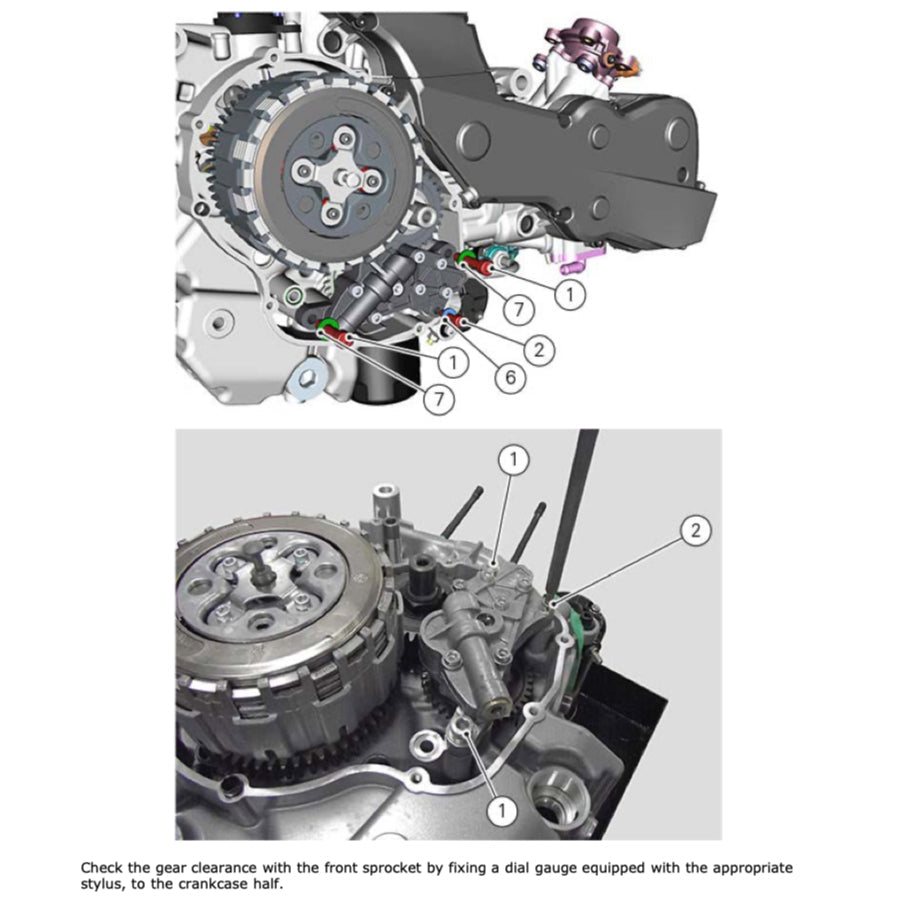 1
7
2
1
6
7

1
2
1

Check the gear clearance with the front sprocket by fixing a dial gauge equipped with the appropriate stylus, to the crankcase half.