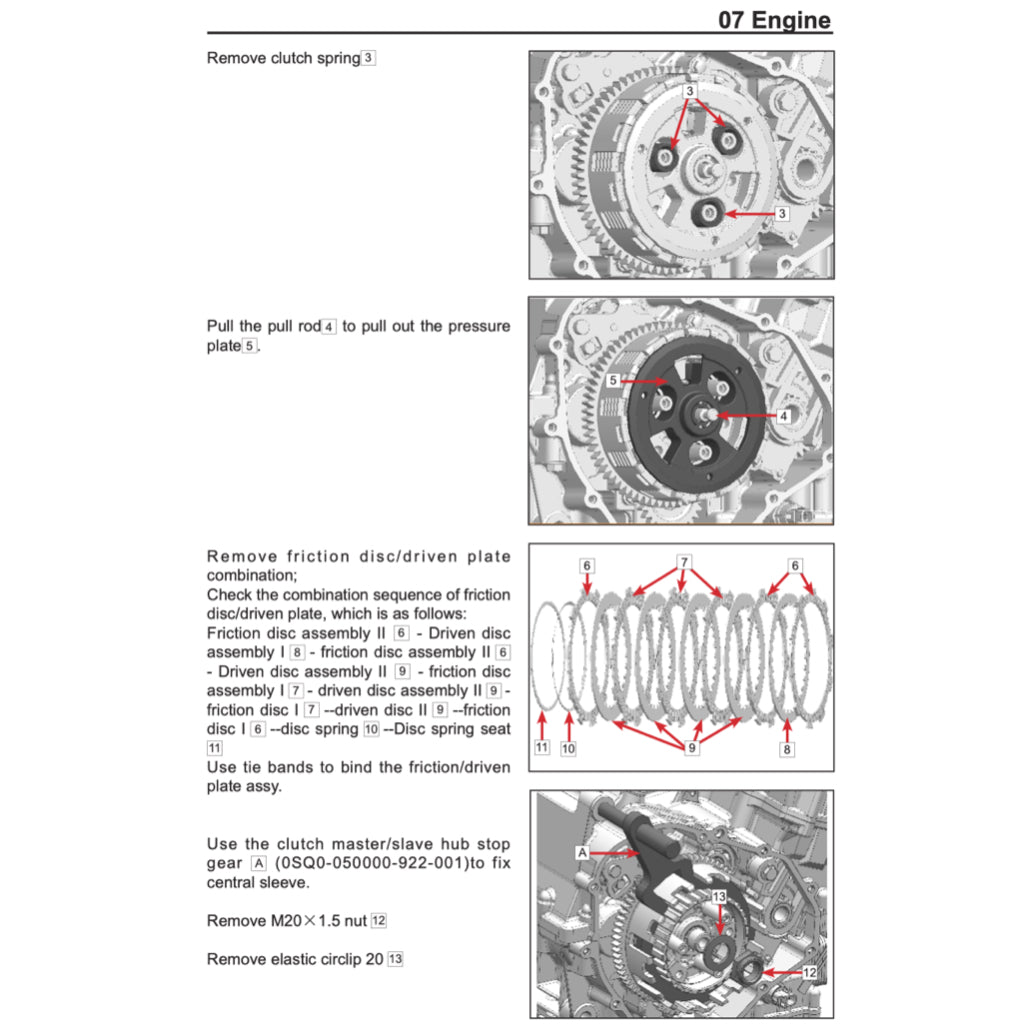 07 Engine

Remove clutch spring 3

3

3

Pull the pull rod 4 to pull out the pressure plate 5.

5

4

Remove friction disc/driven plate combination;
Check the combination sequence of friction disc/driven plate, which is as follows:
Friction disc assembly II 6 - Driven disc assembly I 8 - friction disc assembly II 6 - Driven disc assembly II 9 - friction disc assembly I 7 - driven disc assembly II 9 - friction disc I 7 --driven disc II 9 --friction disc I 6 --disc spring 10 --Disc spring seat 11
Use tie bands to bind the friction/driven plate assy.

6 7 6

11 10 9 8

Use the clutch master/slave hub stop gear A (0SQ0-050000-922-001)to fix central sleeve.

Remove M20×1.5 nut 12

Remove elastic circlip 20 13

A

13

12