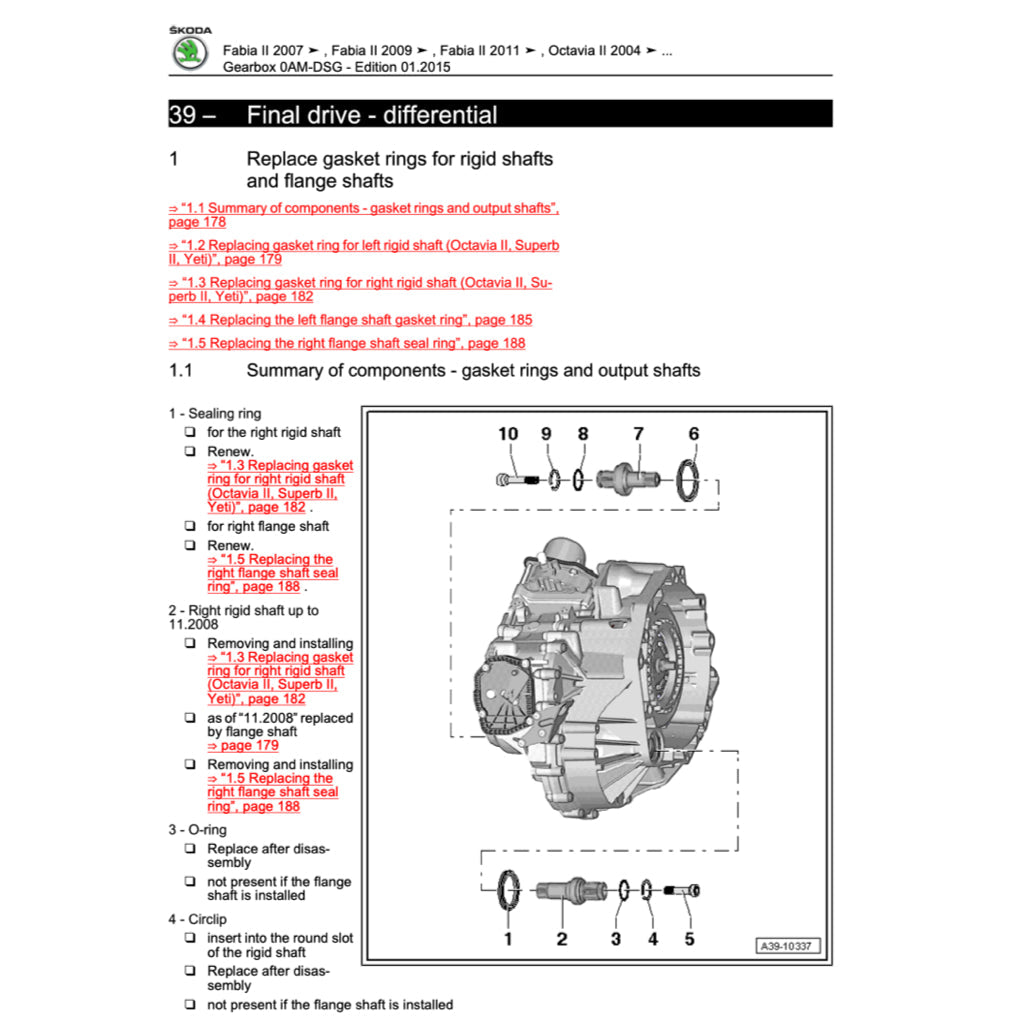 ŠKODA

Fabia II 2007 ➤ , Fabia II 2009 ➤ , Fabia II 2011 ➤ , Octavia II 2004 ➤ ...
Gearbox 0AM-DSG - Edition 01.2015

39 – Final drive - differential

1 Replace gasket rings for rigid shafts and flange shafts

⇒ "1.1 Summary of components - gasket rings and output shafts", page 178

⇒ "1.2 Replacing gasket ring for left rigid shaft (Octavia II, Superb II, Yeti)", page 179

⇒ "1.3 Replacing gasket ring for right rigid shaft (Octavia II, Superb II, Yeti)", page 182

⇒ "1.4 Replacing the left flange shaft gasket ring", page 185

⇒ "1.5 Replacing the right flange shaft seal ring", page 188

1.1 Summary of components - gasket rings and output shafts

1 - Sealing ring
❑ for the right rigid shaft
❑ Renew. ⇒ "1.3 Replacing gasket ring for right rigid shaft (Octavia II, Superb II, Yeti)", page 182 .
❑ for right flange shaft
❑ Renew. ⇒ "1.5 Replacing the right flange shaft seal ring", page 188 .

2 - Right rigid shaft up to 11.2008
❑ Removing and installing ⇒ "1.3 Replacing gasket ring for right rigid shaft (Octavia II, Superb II, Yeti)", page 182
❑ as of "11.2008" replaced by flange shaft ⇒ page 179
❑ Removing and installing ⇒ "1.5 Replacing the right flange shaft seal ring", page 188

3 - O-ring
❑ Replace after disassembly
❑ not present if the flange shaft is installed

4 - Circlip
❑ insert into the round slot of the rigid shaft
❑ Replace after disassembly
❑ not present if the flange shaft is installed

10 9 8 7 6
1 2 3 4 5
A39-10337