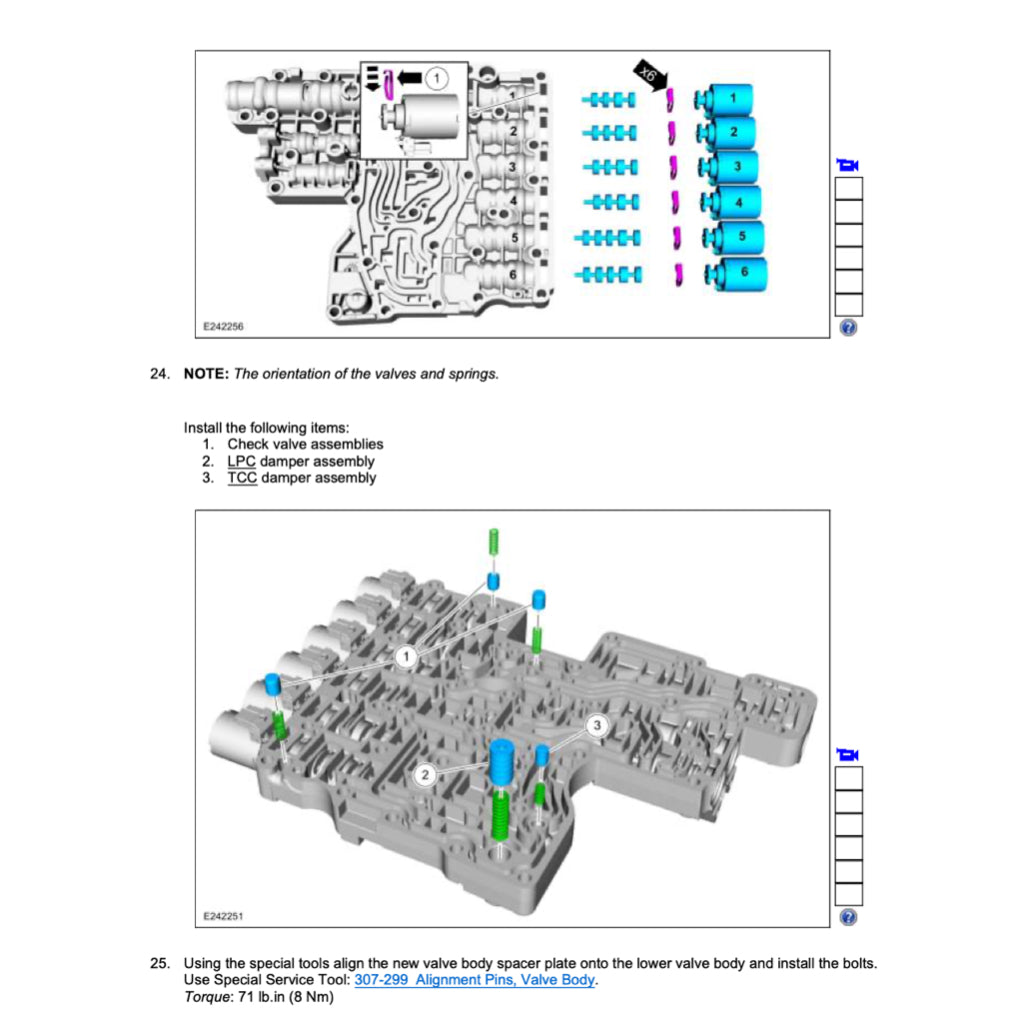 1
x6
1
2
3
4
5
6
1
2
3
4
5
6
E242256

24. **NOTE:** *The orientation of the valves and springs.*

Install the following items:
1. Check valve assemblies
2. LPC damper assembly
3. TCC damper assembly

1
2
3
E242251

25. Using the special tools align the new valve body spacer plate onto the lower valve body and install the bolts. Use Special Service Tool: 307-299 Alignment Pins, Valve Body.
*Torque*: 71 lb.in (8 Nm)