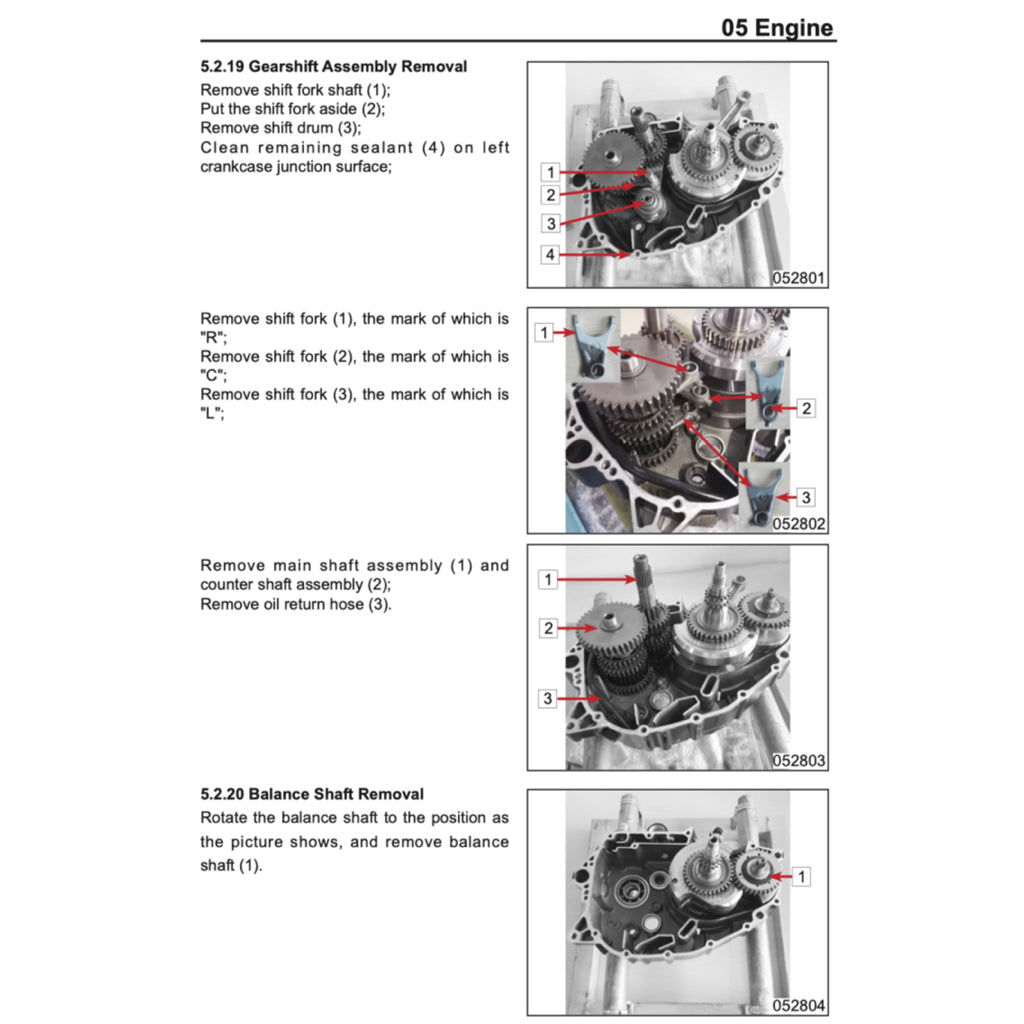 05 Engine

5.2.19 Gearshift Assembly Removal

Remove shift fork shaft (1);
Put the shift fork aside (2);
Remove shift drum (3);
Clean remaining sealant (4) on left crankcase junction surface;

1
2
3
4
052801

Remove shift fork (1), the mark of which is "R";
Remove shift fork (2), the mark of which is "C";
Remove shift fork (3), the mark of which is "L";

1
2
3
052802

Remove main shaft assembly (1) and counter shaft assembly (2);
Remove oil return hose (3).

1
2
3
052803

5.2.20 Balance Shaft Removal

Rotate the balance shaft to the position as the picture shows, and remove balance shaft (1).

1
052804