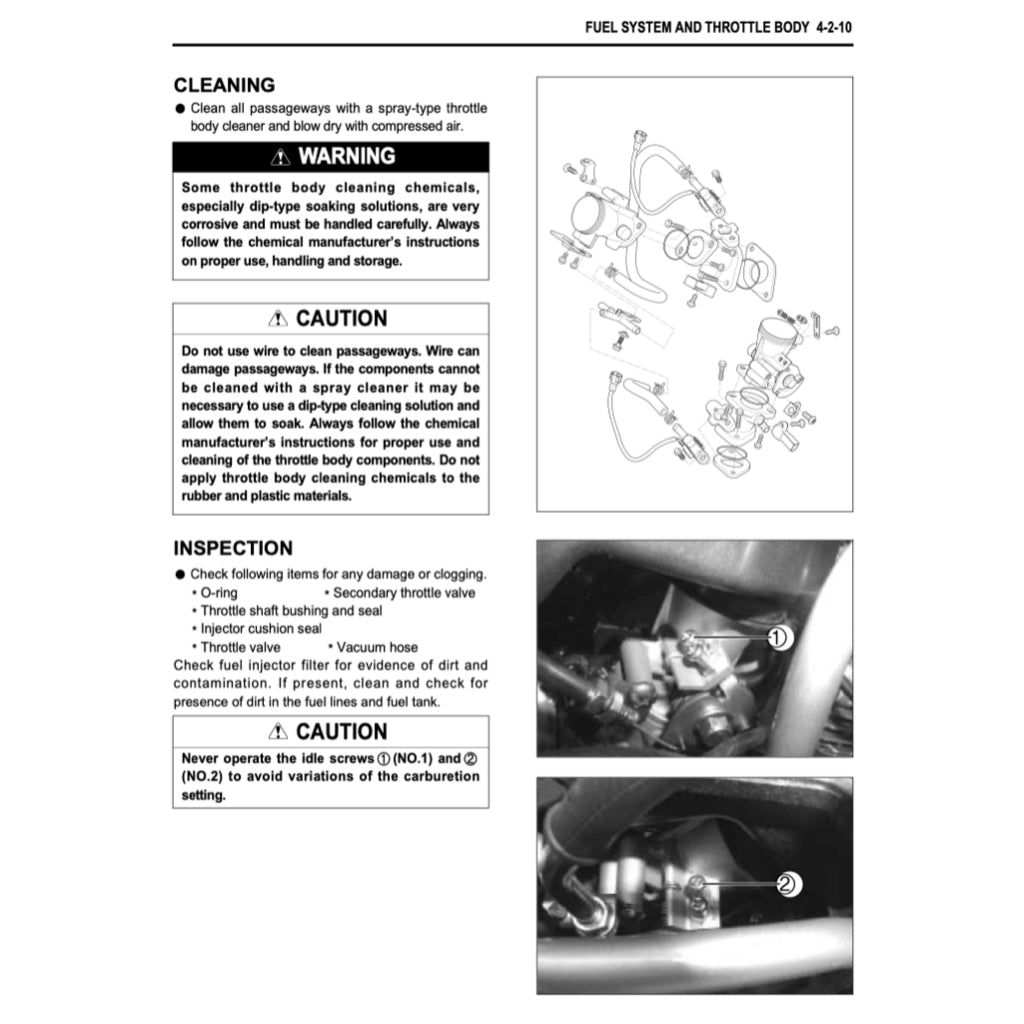 FUEL SYSTEM AND THROTTLE BODY 4-2-10

CLEANING

● Clean all passageways with a spray-type throttle body cleaner and blow dry with compressed air.

⚠ WARNING

Some throttle body cleaning chemicals, especially dip-type soaking solutions, are very corrosive and must be handled carefully. Always follow the chemical manufacturer's instructions on proper use, handling and storage.

⚠ CAUTION

Do not use wire to clean passageways. Wire can damage passageways. If the components cannot be cleaned with a spray cleaner it may be necessary to use a dip-type cleaning solution and allow them to soak. Always follow the chemical manufacturer's instructions for proper use and cleaning of the throttle body components. Do not apply throttle body cleaning chemicals to the rubber and plastic materials.

INSPECTION

● Check following items for any damage or clogging.
• O-ring • Secondary throttle valve
• Throttle shaft bushing and seal
• Injector cushion seal
• Throttle valve • Vacuum hose

Check fuel injector filter for evidence of dirt and contamination. If present, clean and check for presence of dirt in the fuel lines and fuel tank.

⚠ CAUTION

Never operate the idle screws ① (NO.1) and ② (NO.2) to avoid variations of the carburetion setting.

①

②