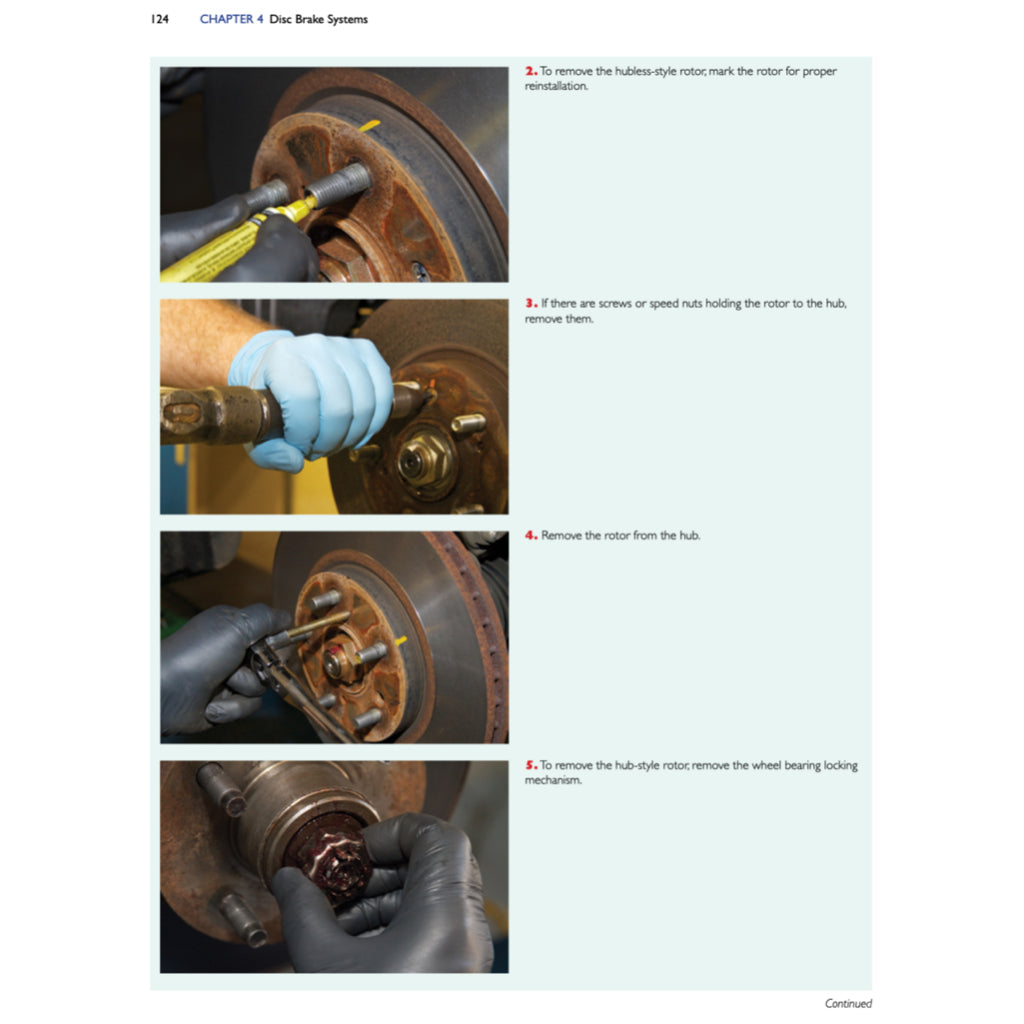 124 CHAPTER 4 Disc Brake Systems

2. To remove the hubless-style rotor, mark the rotor for proper reinstallation.

3. If there are screws or speed nuts holding the rotor to the hub, remove them.

4. Remove the rotor from the hub.

5. To remove the hub-style rotor, remove the wheel bearing locking mechanism.

Continued