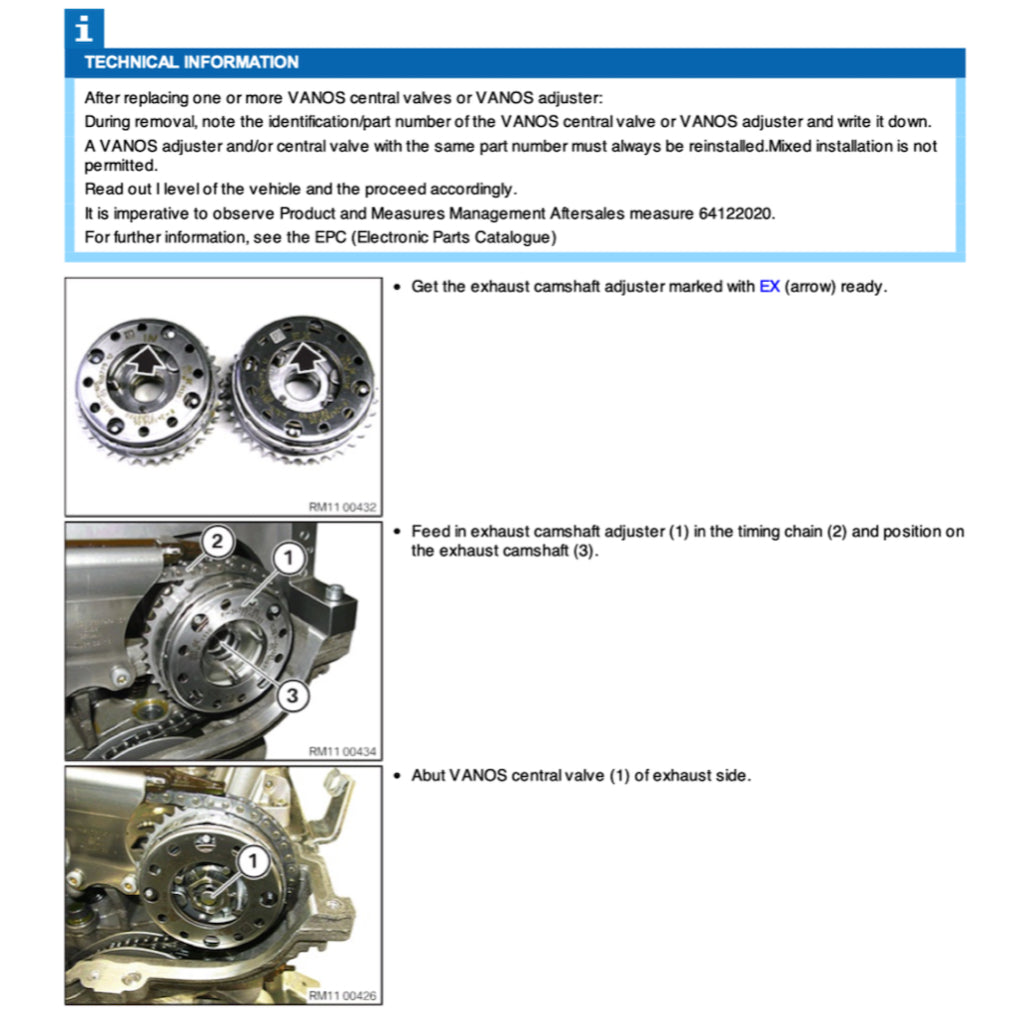 i

TECHNICAL INFORMATION

After replacing one or more VANOS central valves or VANOS adjuster:
During removal, note the identification/part number of the VANOS central valve or VANOS adjuster and write it down.
A VANOS adjuster and/or central valve with the same part number must always be reinstalled.Mixed installation is not permitted.
Read out I level of the vehicle and the proceed accordingly.
It is imperative to observe Product and Measures Management Aftersales measure 64122020.
For further information, see the EPC (Electronic Parts Catalogue)

RM11 00432

• Get the exhaust camshaft adjuster marked with EX (arrow) ready.

2
1
3
RM11 00434

• Feed in exhaust camshaft adjuster (1) in the timing chain (2) and position on the exhaust camshaft (3).

1
RM11 00426

• Abut VANOS central valve (1) of exhaust side.