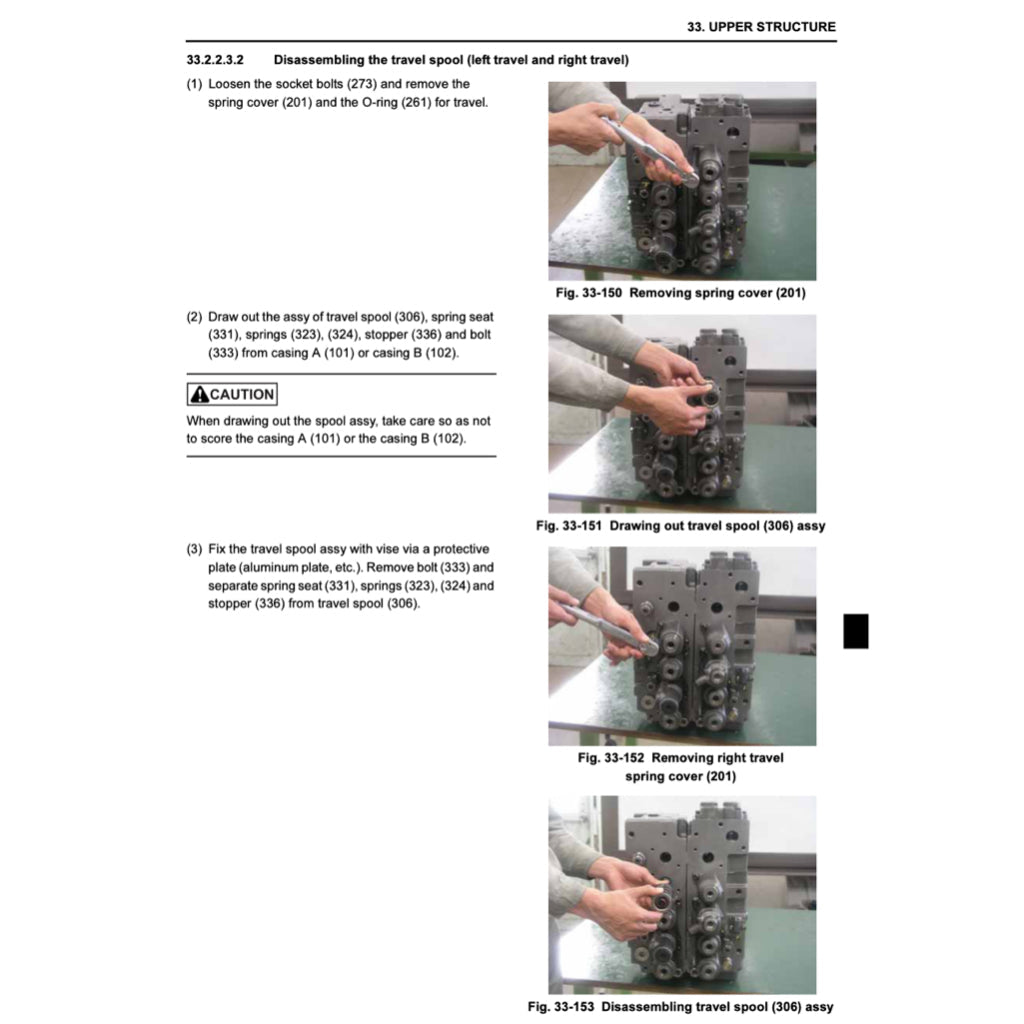 33. UPPER STRUCTURE

33.2.2.3.2 Disassembling the travel spool (left travel and right travel)

(1) Loosen the socket bolts (273) and remove the spring cover (201) and the O-ring (261) for travel.

Fig. 33-150 Removing spring cover (201)

(2) Draw out the assy of travel spool (306), spring seat (331), springs (323), (324), stopper (336) and bolt (333) from casing A (101) or casing B (102).

CAUTION

When drawing out the spool assy, take care so as not to score the casing A (101) or the casing B (102).

Fig. 33-151 Drawing out travel spool (306) assy

(3) Fix the travel spool assy with vise via a protective plate (aluminum plate, etc.). Remove bolt (333) and separate spring seat (331), springs (323), (324) and stopper (336) from travel spool (306).

Fig. 33-152 Removing right travel spring cover (201)

Fig. 33-153 Disassembling travel spool (306) assy