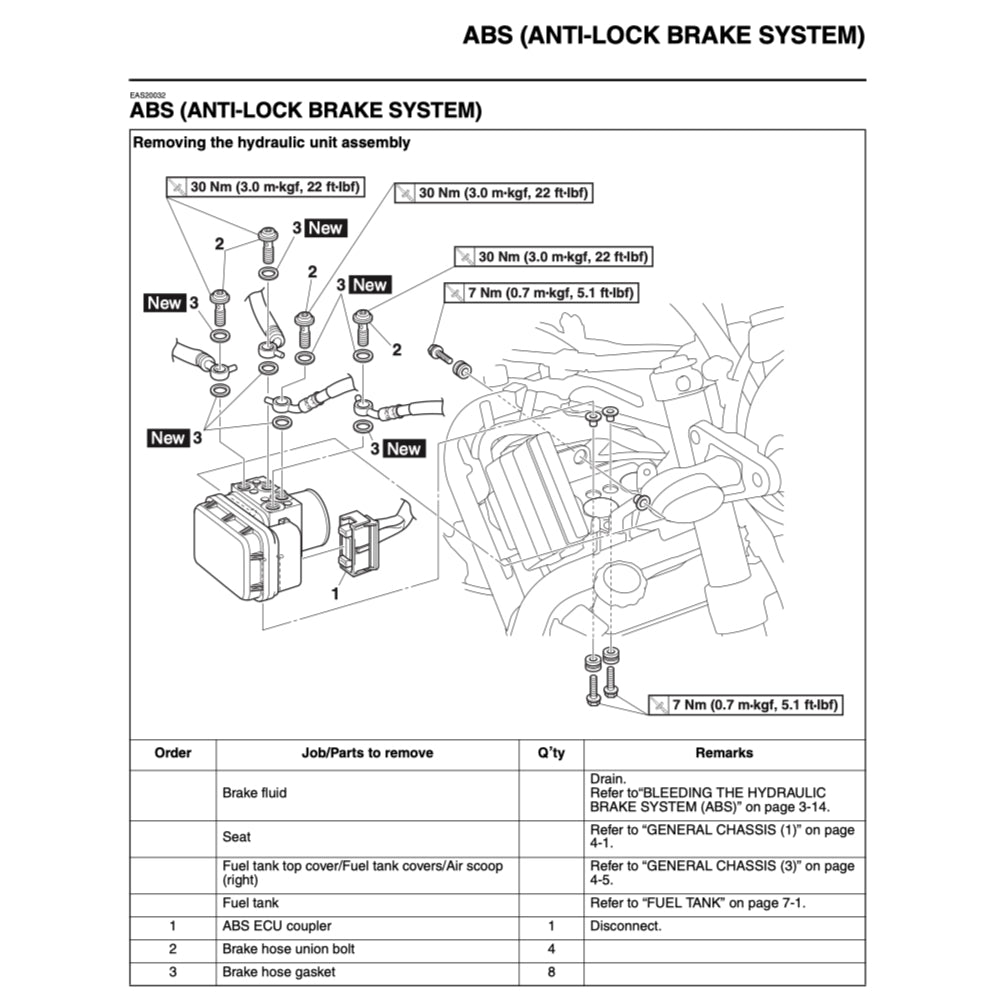 ABS (ANTI-LOCK BRAKE SYSTEM)

EAS20032

ABS (ANTI-LOCK BRAKE SYSTEM)

Removing the hydraulic unit assembly

30 Nm (3.0 m·kgf, 22 ft·lbf)

30 Nm (3.0 m·kgf, 22 ft·lbf)

30 Nm (3.0 m·kgf, 22 ft·lbf)

7 Nm (0.7 m·kgf, 5.1 ft·lbf)

2

3 New

2

3 New

New 3

2

New 3

3 New

1

7 Nm (0.7 m·kgf, 5.1 ft·lbf)

| Order | Job/Parts to remove | Q'ty | Remarks |
|---|---|---|---|
| | Brake fluid | | Drain. Refer to"BLEEDING THE HYDRAULIC BRAKE SYSTEM (ABS)" on page 3-14. |
| | Seat | | Refer to "GENERAL CHASSIS (1)" on page 4-1. |
| | Fuel tank top cover/Fuel tank covers/Air scoop (right) | | Refer to "GENERAL CHASSIS (3)" on page 4-5. |
| | Fuel tank | | Refer to "FUEL TANK" on page 7-1. |
| 1 | ABS ECU coupler | 1 | Disconnect. |
| 2 | Brake hose union bolt | 4 | |
| 3 | Brake hose gasket | 8 | |