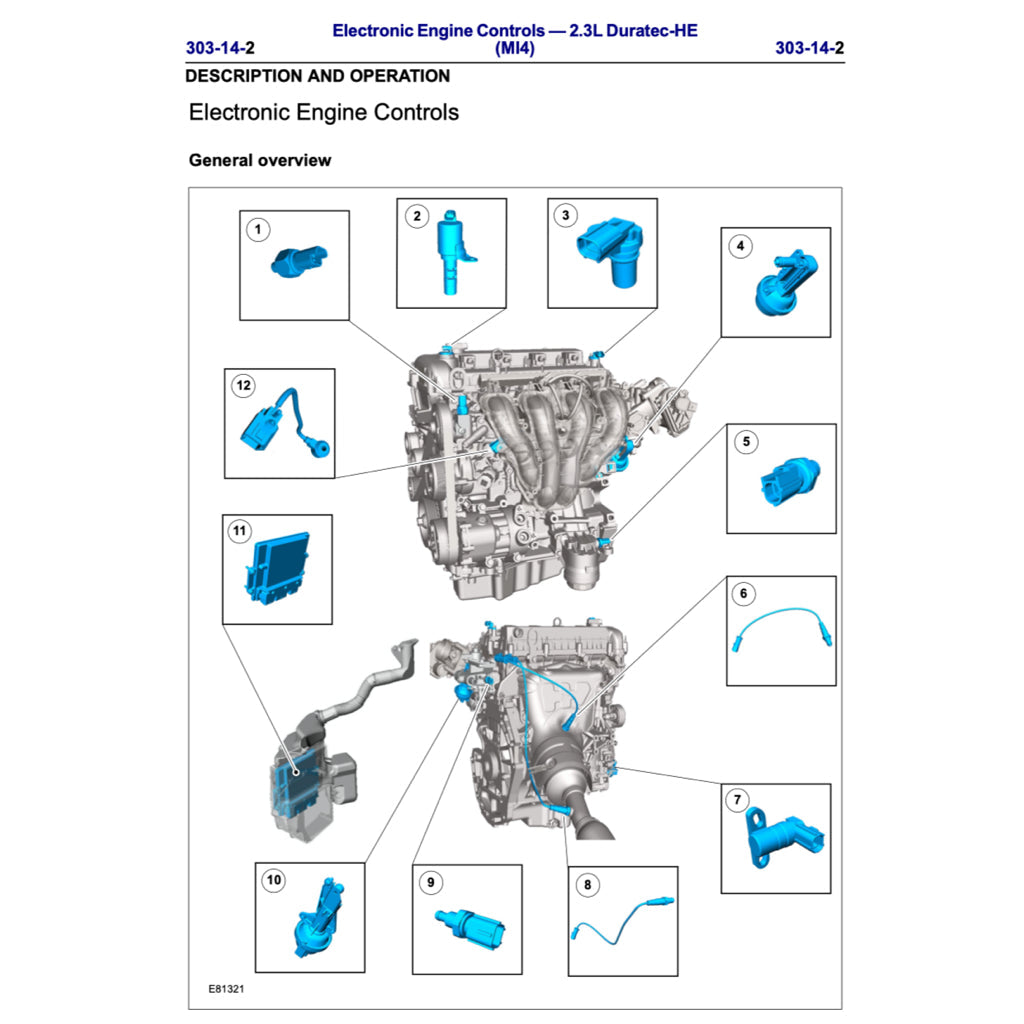 303-14-2 Electronic Engine Controls — 2.3L Duratec-HE (MI4) 303-14-2

DESCRIPTION AND OPERATION

Electronic Engine Controls

General overview

1

2

3

4

12

5

11

6

7

10

9

8

E81321