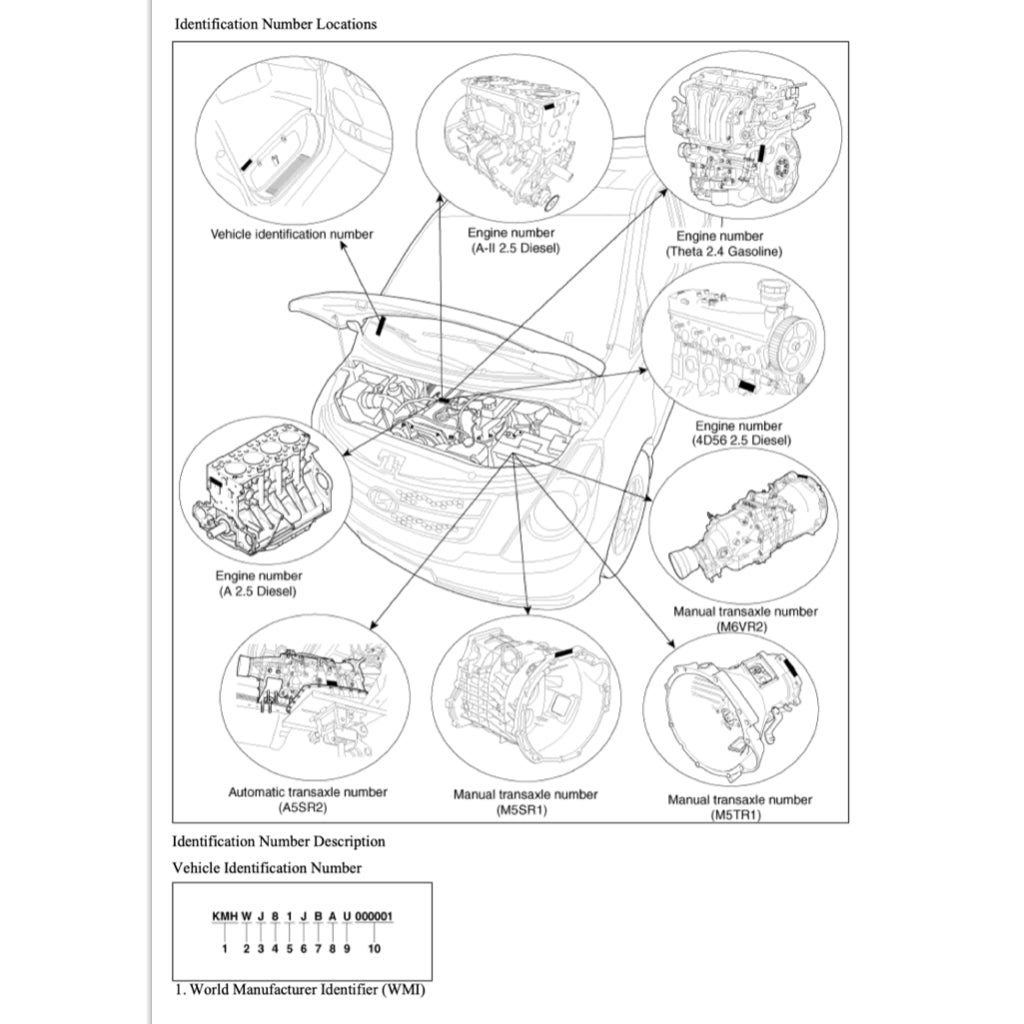 Identification Number Locations

Vehicle identification number

Engine number
(A-II 2.5 Diesel)

Engine number
(Theta 2.4 Gasoline)

Engine number
(4D56 2.5 Diesel)

Engine number
(A 2.5 Diesel)

Manual transaxle number
(M6VR2)

Automatic transaxle number
(A5SR2)

Manual transaxle number
(M5SR1)

Manual transaxle number
(M5TR1)

Identification Number Description

Vehicle Identification Number

KMH W J 8 1 J B A U 000001

1 2 3 4 5 6 7 8 9 10

1. World Manufacturer Identifier (WMI)