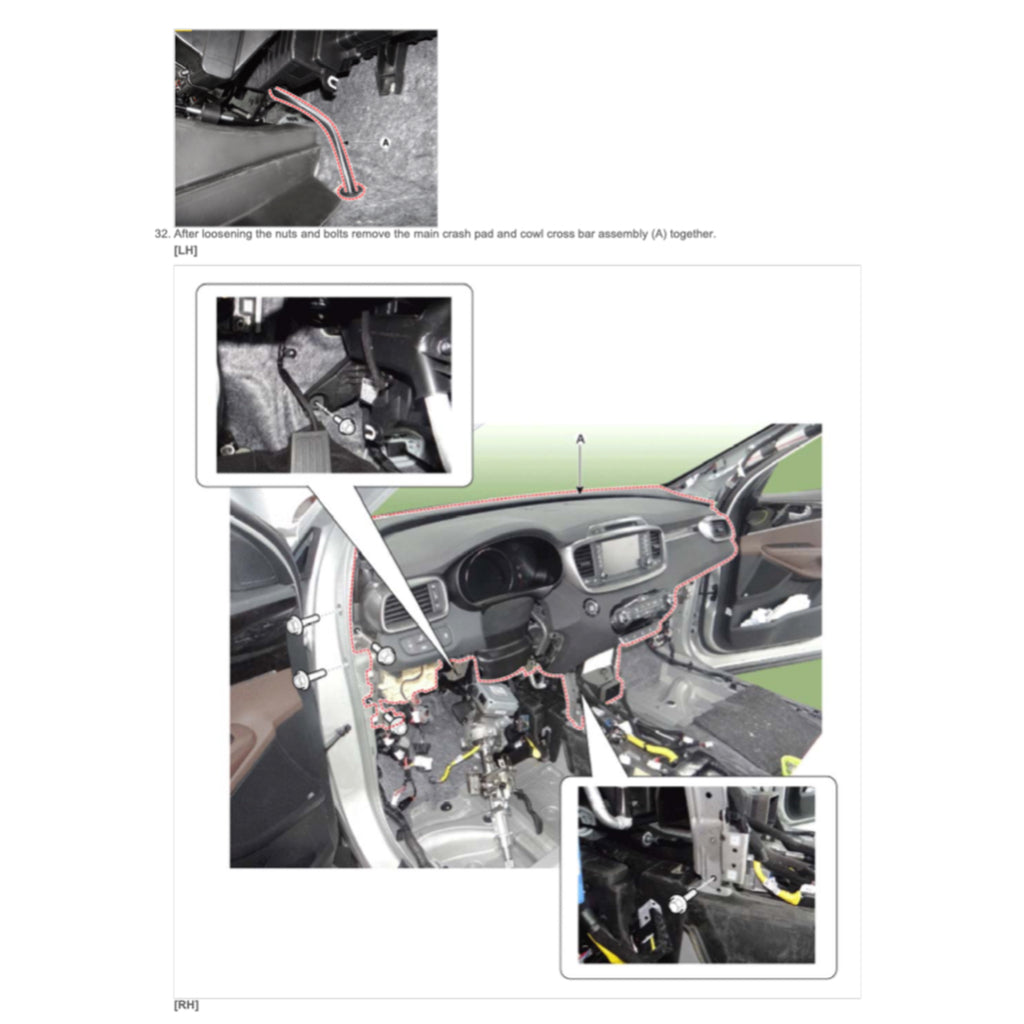 A

32. After loosening the nuts and bolts remove the main crash pad and cowl cross bar assembly (A) together.

[LH]

A

[RH]