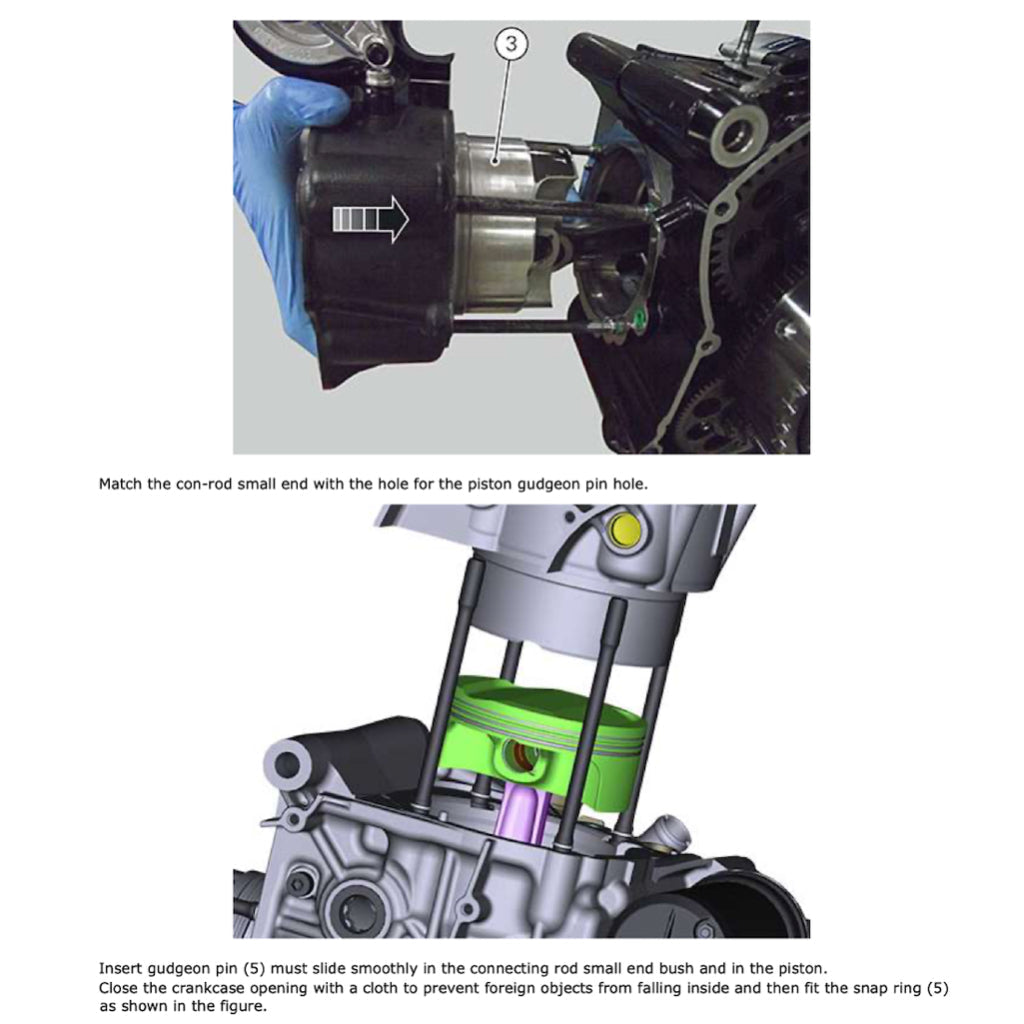 3

Match the con-rod small end with the hole for the piston gudgeon pin hole.

Insert gudgeon pin (5) must slide smoothly in the connecting rod small end bush and in the piston.
Close the crankcase opening with a cloth to prevent foreign objects from falling inside and then fit the snap ring (5) as shown in the figure.