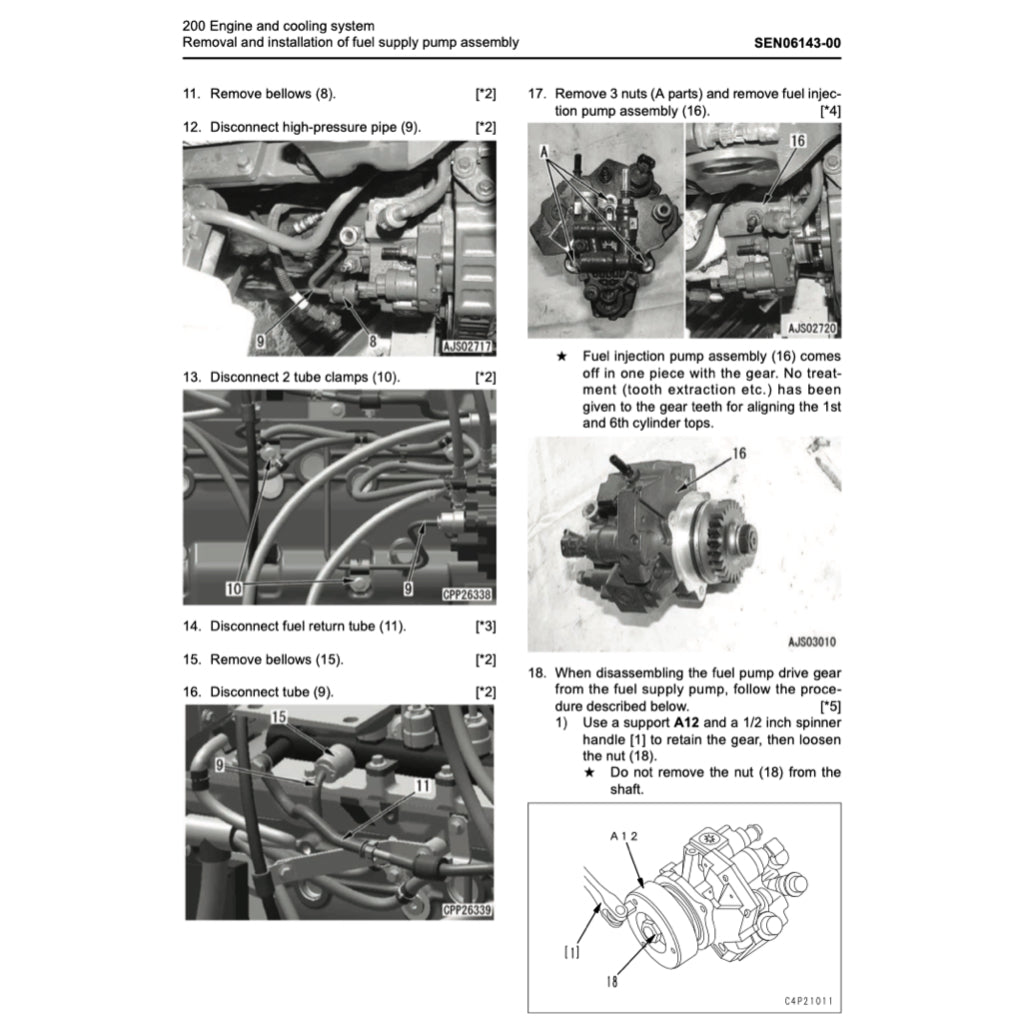 200 Engine and cooling system
Removal and installation of fuel supply pump assembly

SEN06143-00

11. Remove bellows (8). [*2]

12. Disconnect high-pressure pipe (9). [*2]

9
8
AJS02717

13. Disconnect 2 tube clamps (10). [*2]

10
9
CPP26338

14. Disconnect fuel return tube (11). [*3]

15. Remove bellows (15). [*2]

16. Disconnect tube (9). [*2]

15
9
11
CPP26339

17. Remove 3 nuts (A parts) and remove fuel injection pump assembly (16). [*4]

A
16
AJS02720

★ Fuel injection pump assembly (16) comes off in one piece with the gear. No treatment (tooth extraction etc.) has been given to the gear teeth for aligning the 1st and 6th cylinder tops.

16
AJS03010

18. When disassembling the fuel pump drive gear from the fuel supply pump, follow the procedure described below. [*5]
1) Use a support **A12** and a 1/2 inch spinner handle [1] to retain the gear, then loosen the nut (18).
★ Do not remove the nut (18) from the shaft.

A12
[1]
18
C4P21011