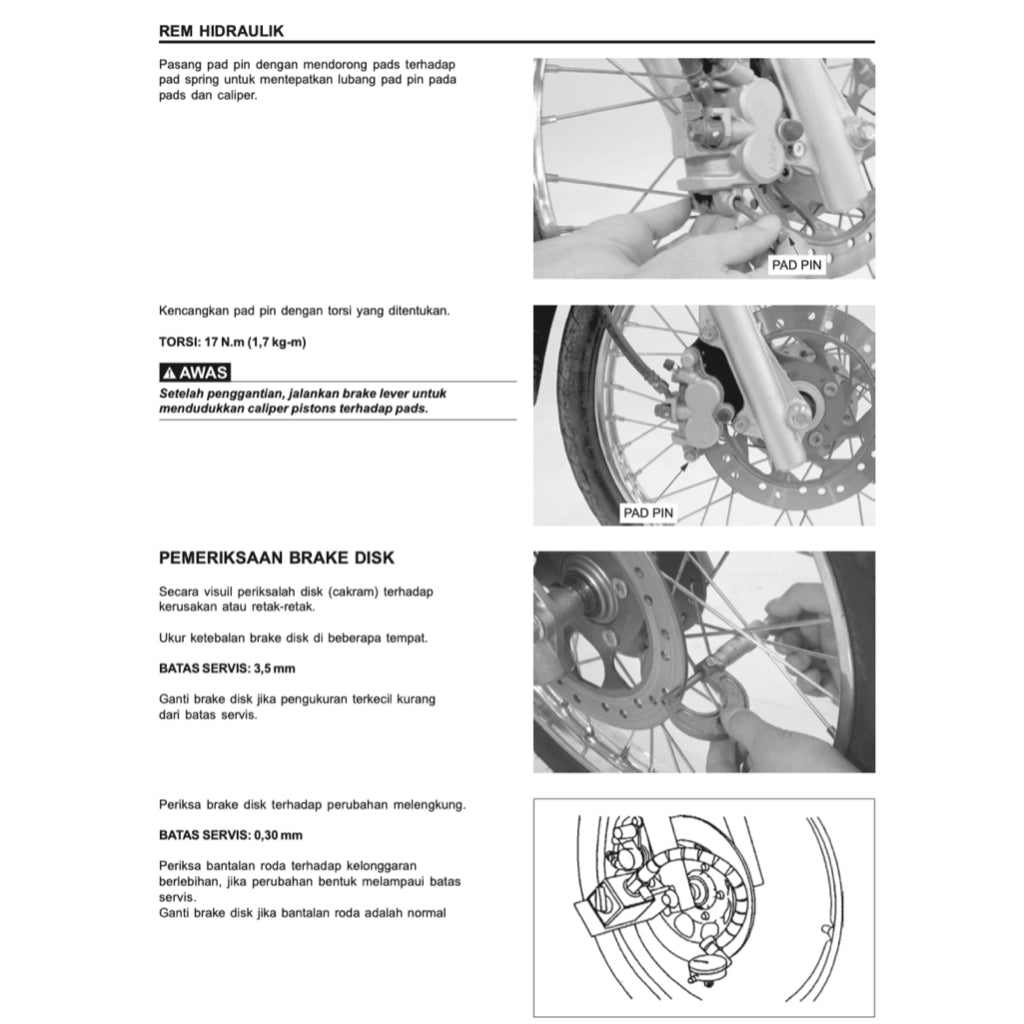 REM HIDRAULIK

Pasang pad pin dengan mendorong pads terhadap pad spring untuk mentepatkan lubang pad pin pada pads dan caliper.

PAD PIN

Kencangkan pad pin dengan torsi yang ditentukan.

TORSI: 17 N.m (1,7 kg-m)

AWAS

Setelah penggantian, jalankan brake lever untuk mendudukkan caliper pistons terhadap pads.

PAD PIN

PEMERIKSAAN BRAKE DISK

Secara visuil periksalah disk (cakram) terhadap kerusakan atau retak-retak.

Ukur ketebalan brake disk di beberapa tempat.

BATAS SERVIS: 3,5 mm

Ganti brake disk jika pengukuran terkecil kurang dari batas servis.

Periksa brake disk terhadap perubahan melengkung.

BATAS SERVIS: 0,30 mm

Periksa bantalan roda terhadap kelonggaran berlebihan, jika perubahan bentuk melampaui batas servis.
Ganti brake disk jika bantalan roda adalah normal