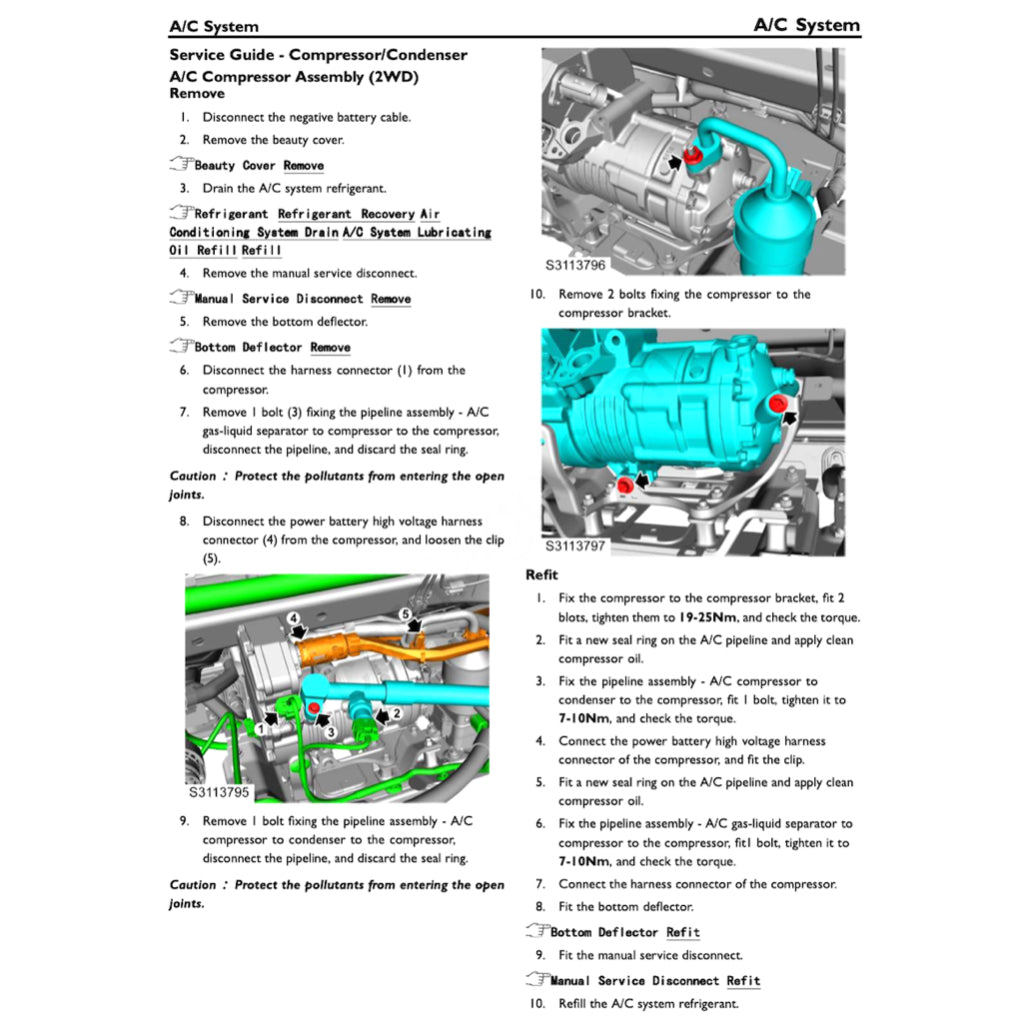 A/C System

A/C System

Service Guide - Compressor/Condenser

A/C Compressor Assembly (2WD)

Remove

1. Disconnect the negative battery cable.

2. Remove the beauty cover.

Beauty Cover Remove

3. Drain the A/C system refrigerant.

Refrigerant Refrigerant Recovery Air Conditioning System Drain A/C System Lubricating Oil Refill Refill

4. Remove the manual service disconnect.

Manual Service Disconnect Remove

5. Remove the bottom deflector.

Bottom Deflector Remove

6. Disconnect the harness connector (1) from the compressor.

7. Remove 1 bolt (3) fixing the pipeline assembly - A/C gas-liquid separator to compressor to the compressor, disconnect the pipeline, and discard the seal ring.

Caution : Protect the pollutants from entering the open joints.

8. Disconnect the power battery high voltage harness connector (4) from the compressor, and loosen the clip (5).

4
5
1
3
2
S3113795

9. Remove 1 bolt fixing the pipeline assembly - A/C compressor to condenser to the compressor, disconnect the pipeline, and discard the seal ring.

Caution : Protect the pollutants from entering the open joints.

S3113796

10. Remove 2 bolts fixing the compressor to the compressor bracket.

S3113797

Refit

1. Fix the compressor to the compressor bracket, fit 2 blots, tighten them to 19-25Nm, and check the torque.

2. Fit a new seal ring on the A/C pipeline and apply clean compressor oil.

3. Fix the pipeline assembly - A/C compressor to condenser to the compressor, fit 1 bolt, tighten it to 7-10Nm, and check the torque.

4. Connect the power battery high voltage harness connector of the compressor, and fit the clip.

5. Fit a new seal ring on the A/C pipeline and apply clean compressor oil.

6. Fix the pipeline assembly - A/C gas-liquid separator to compressor to the compressor, fit1 bolt, tighten it to 7-10Nm, and check the torque.

7. Connect the harness connector of the compressor.

8. Fit the bottom deflector.

Bottom Deflector Refit

9. Fit the manual service disconnect.

Manual Service Disconnect Refit

10. Refill the A/C system refrigerant.