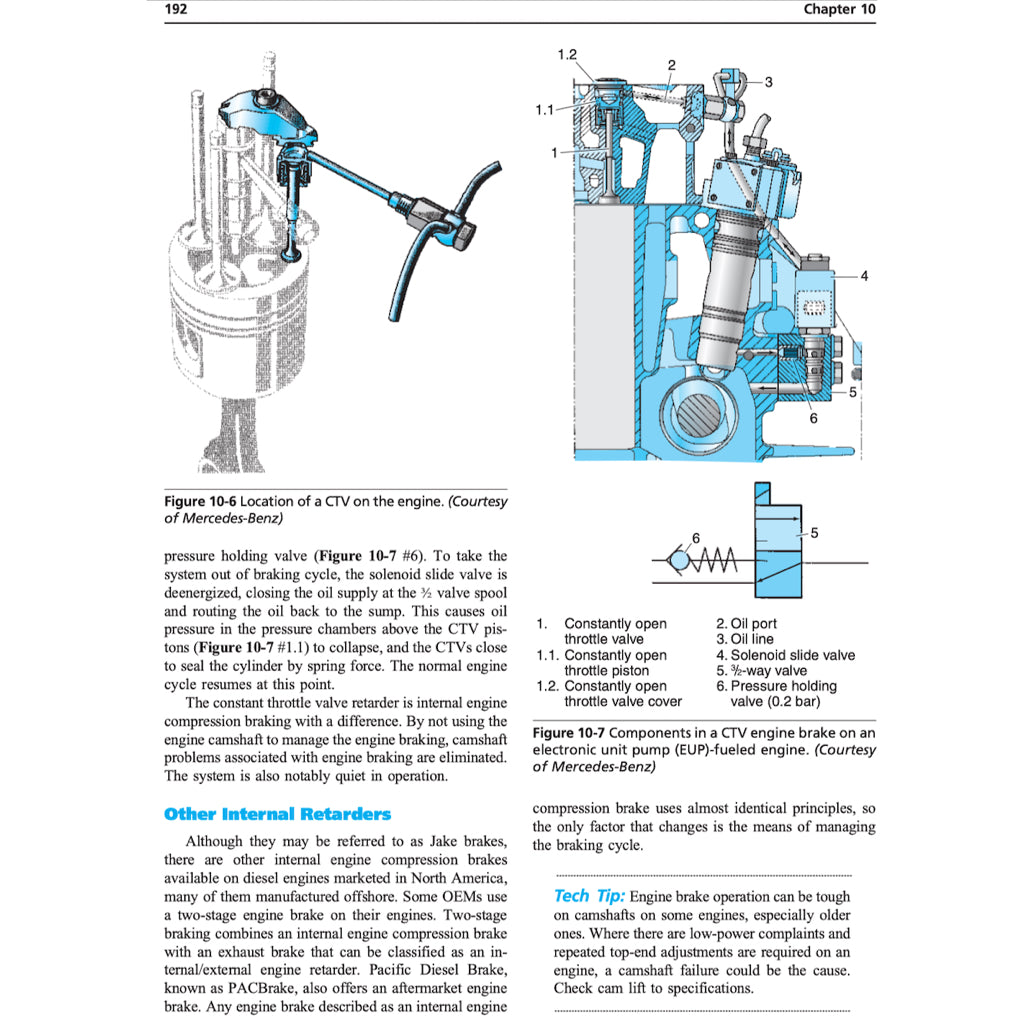 192

Chapter 10

Figure 10-6 Location of a CTV on the engine. (Courtesy of Mercedes-Benz)

pressure holding valve (Figure 10-7 #6). To take the system out of braking cycle, the solenoid slide valve is deenergized, closing the oil supply at the ½ valve spool and routing the oil back to the sump. This causes oil pressure in the pressure chambers above the CTV pistons (Figure 10-7 #1.1) to collapse, and the CTVs close to seal the cylinder by spring force. The normal engine cycle resumes at this point.

The constant throttle valve retarder is internal engine compression braking with a difference. By not using the engine camshaft to manage the engine braking, camshaft problems associated with engine braking are eliminated. The system is also notably quiet in operation.

Other Internal Retarders

Although they may be referred to as Jake brakes, there are other internal engine compression brakes available on diesel engines marketed in North America, many of them manufactured offshore. Some OEMs use a two-stage engine brake on their engines. Two-stage braking combines an internal engine compression brake with an exhaust brake that can be classified as an internal/external engine retarder. Pacific Diesel Brake, known as PACBrake, also offers an aftermarket engine brake. Any engine brake described as an internal engine

1.2
2
3
1.1
1
4
5
6
6
5

1. Constantly open throttle valve
1.1. Constantly open throttle piston
1.2. Constantly open throttle valve cover
2. Oil port
3. Oil line
4. Solenoid slide valve
5. ³⁄₂-way valve
6. Pressure holding valve (0.2 bar)

Figure 10-7 Components in a CTV engine brake on an electronic unit pump (EUP)-fueled engine. (Courtesy of Mercedes-Benz)

compression brake uses almost identical principles, so the only factor that changes is the means of managing the braking cycle.

Tech Tip: Engine brake operation can be tough on camshafts on some engines, especially older ones. Where there are low-power complaints and repeated top-end adjustments are required on an engine, a camshaft failure could be the cause. Check cam lift to specifications.