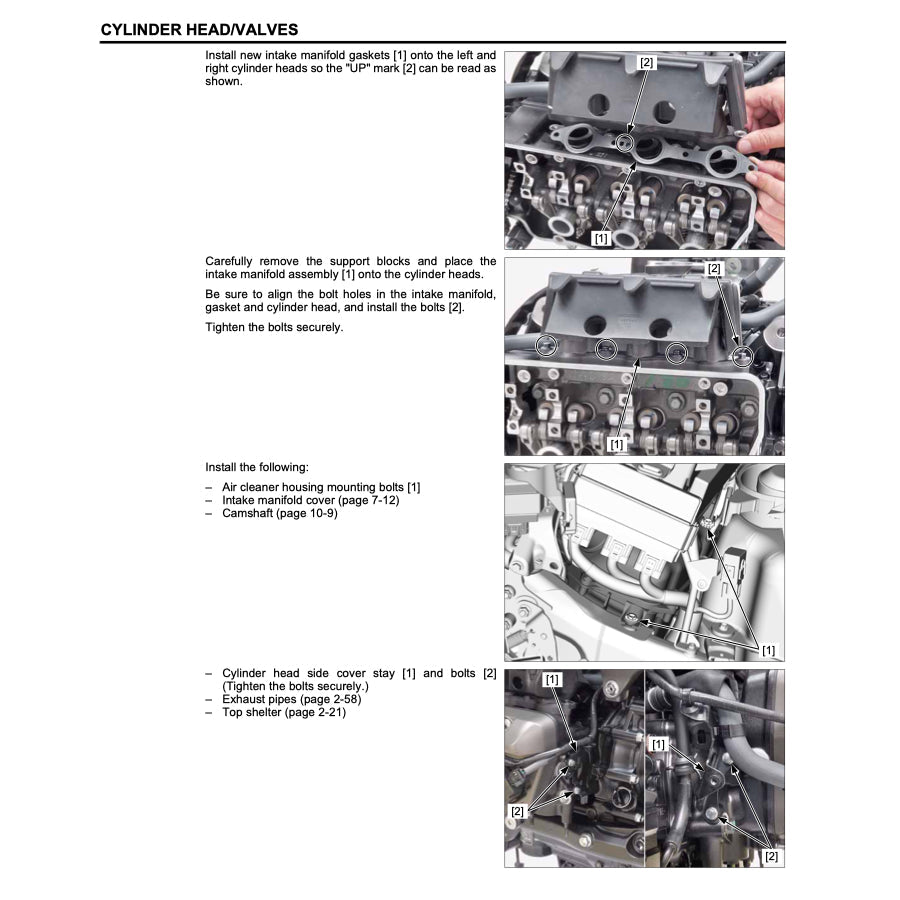 CYLINDER HEAD/VALVES

Install new intake manifold gaskets [1] onto the left and right cylinder heads so the "UP" mark [2] can be read as shown.

[2]

[1]

Carefully remove the support blocks and place the intake manifold assembly [1] onto the cylinder heads.

Be sure to align the bolt holes in the intake manifold, gasket and cylinder head, and install the bolts [2].

Tighten the bolts securely.

[2]

[1]

Install the following:

– Air cleaner housing mounting bolts [1]
– Intake manifold cover (page 7-12)
– Camshaft (page 10-9)

[1]

– Cylinder head side cover stay [1] and bolts [2] (Tighten the bolts securely.)
– Exhaust pipes (page 2-58)
– Top shelter (page 2-21)

[1]

[2]

[1]

[2]